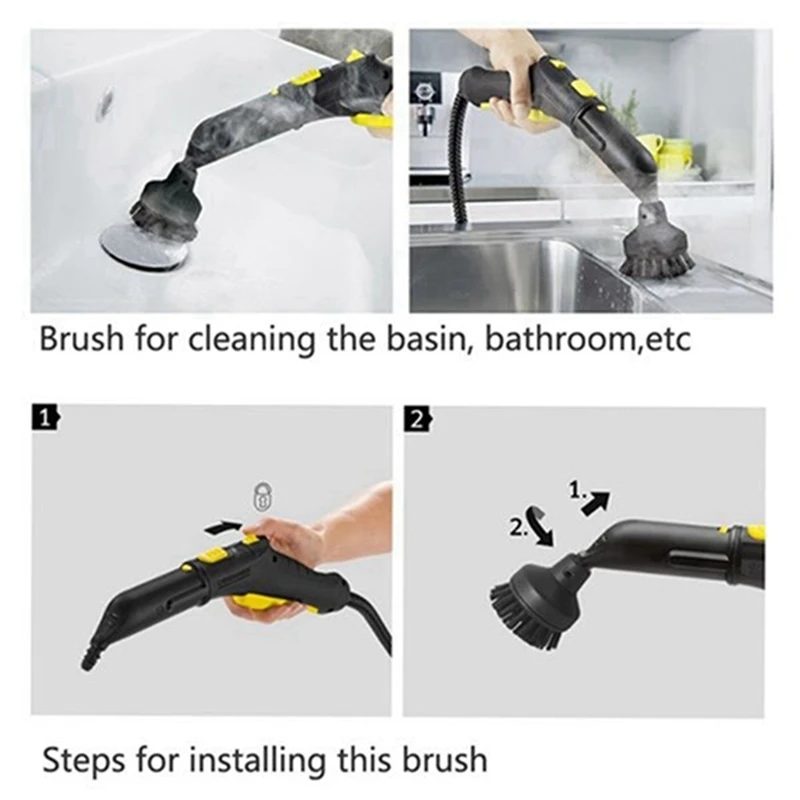 Brush for cleaning the basin, bathroom,etc

1

2

1.

2.

Steps for installing this brush