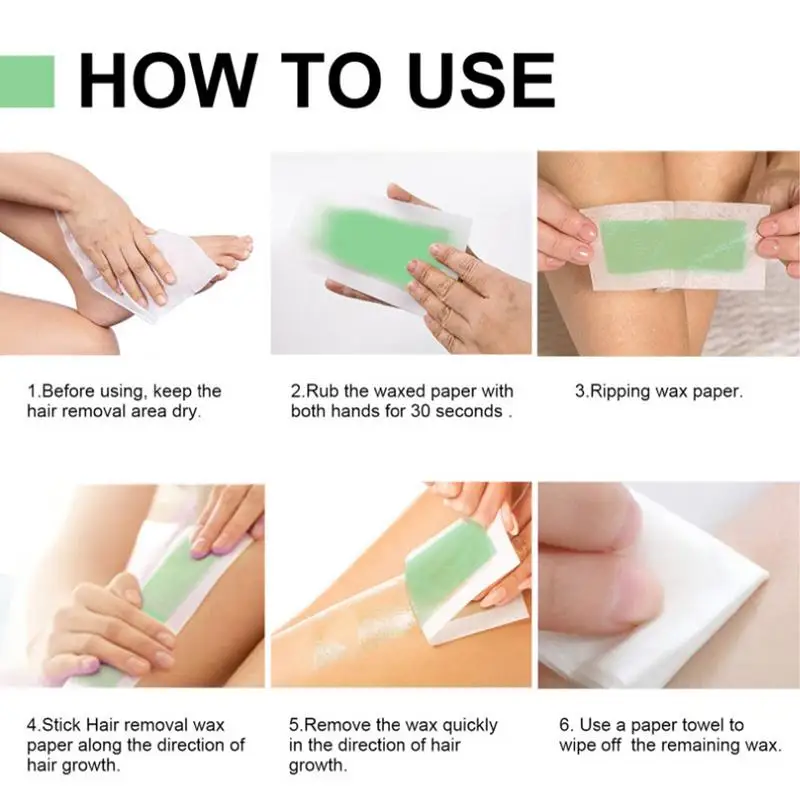 HOW TO USE

1.Before using, keep the hair removal area dry.

2.Rub the waxed paper with both hands for 30 seconds .

3.Ripping wax paper.

4.Stick Hair removal wax paper along the direction of hair growth.

5.Remove the wax quickly in the direction of hair growth.

6. Use a paper towel to wipe off the remaining wax.