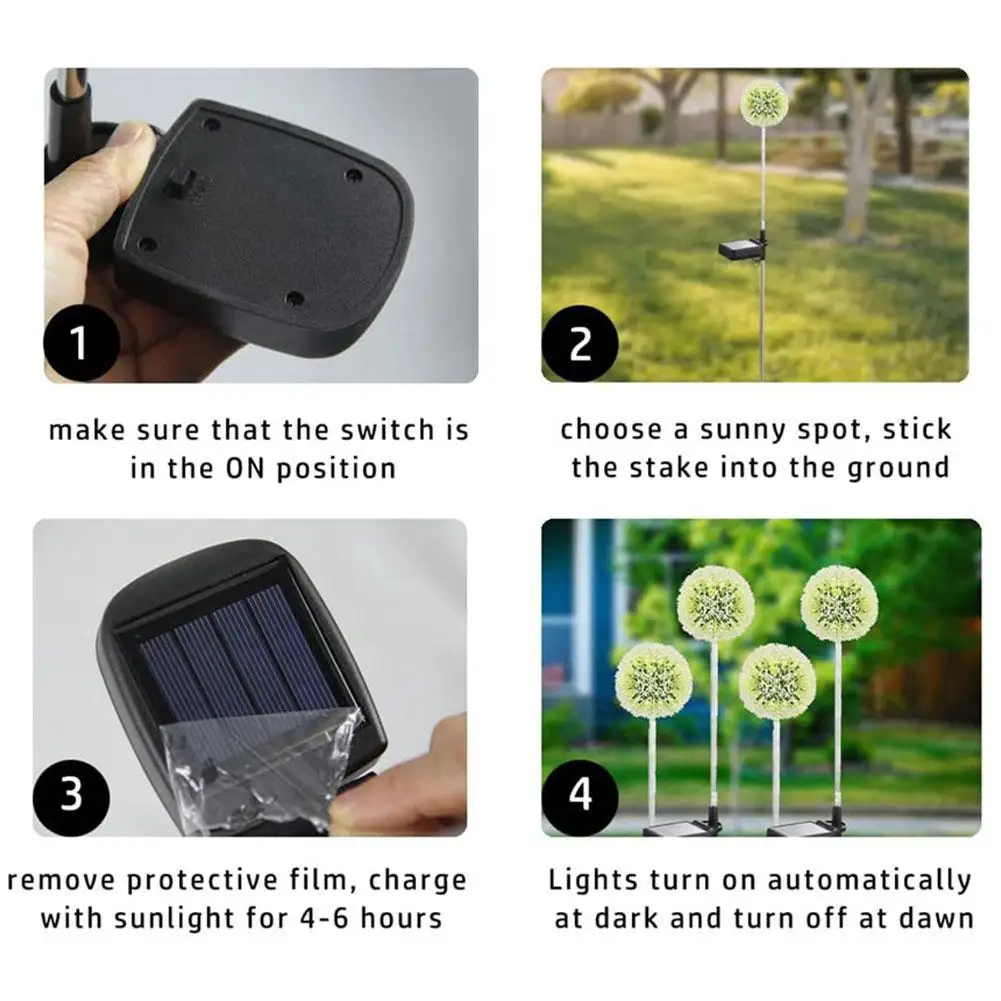 1

make sure that the switch is in the ON position

2

choose a sunny spot, stick the stake into the ground

3

remove protective film, charge with sunlight for 4-6 hours

4

Lights turn on automatically at dark and turn off at dawn