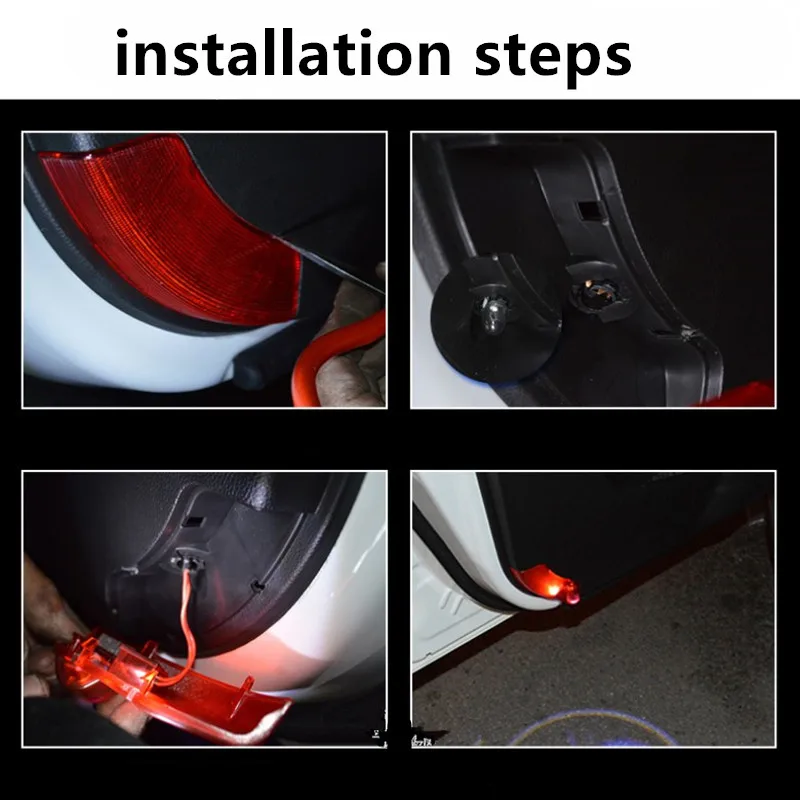 installation steps