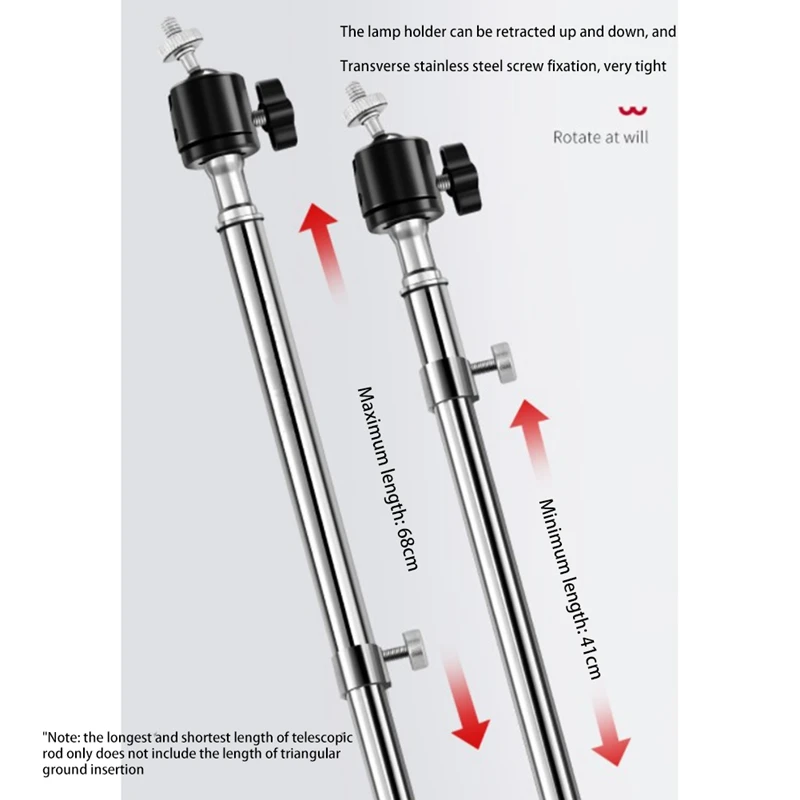 The lamp holder can be retracted up and down, and

Transverse stainless steel screw fixation, very tight

Rotate at will

Maximum length: 68cm

Minimum length: 41cm

"Note: the longest and shortest length of telescopic rod only does not include the length of triangular ground insertion