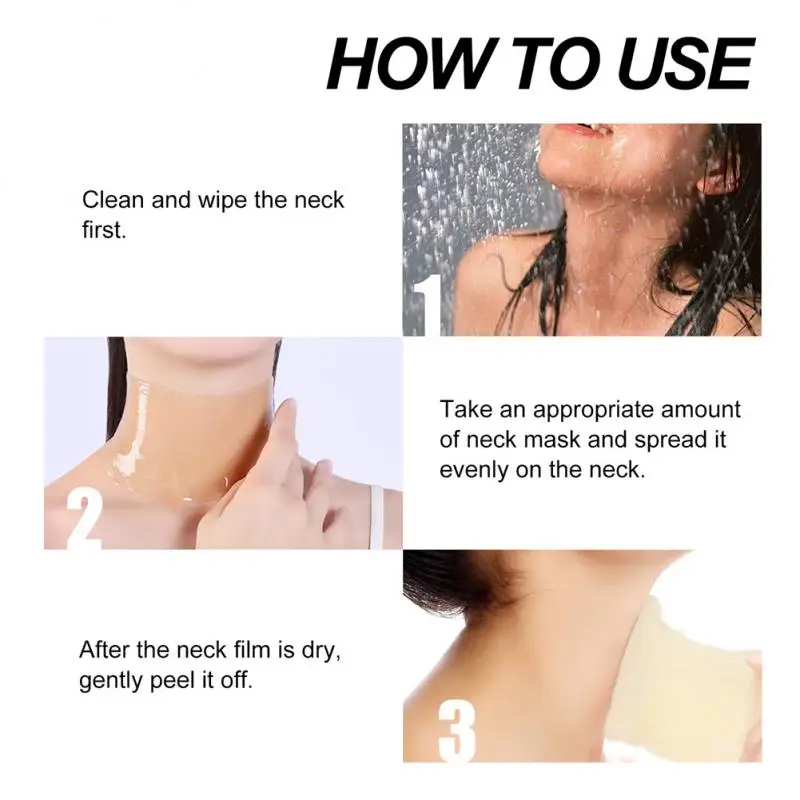 HOW TO USE

Clean and wipe the neck first.

1

2

Take an appropriate amount of neck mask and spread it evenly on the neck.

After the neck film is dry, gently peel it off.

3