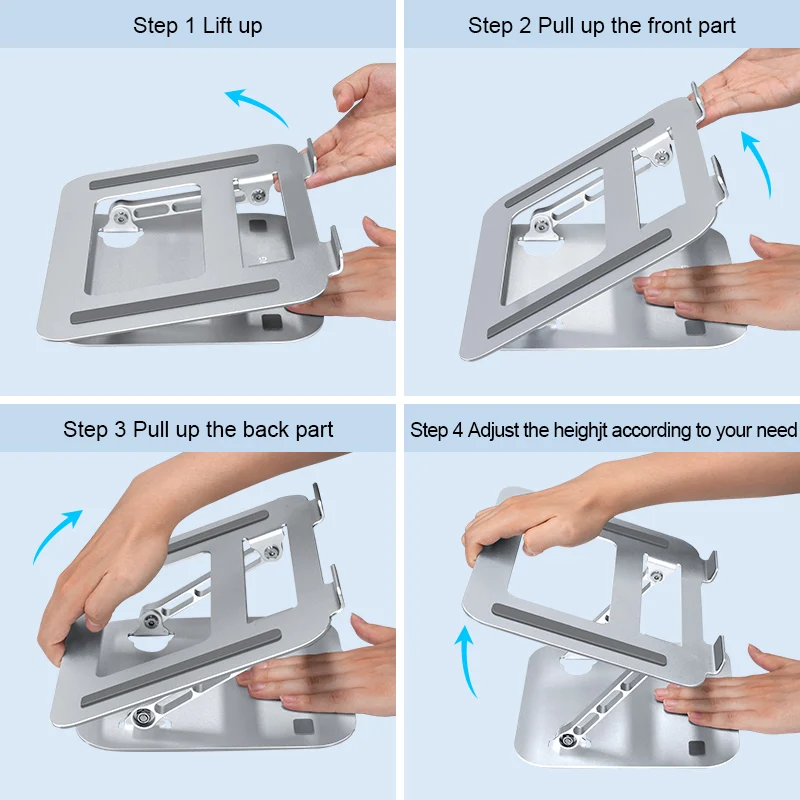 Step 1 Lift up

Step 2 Pull up the front part

Step 3 Pull up the back part

Step 4 Adjust the heighjt according to your need