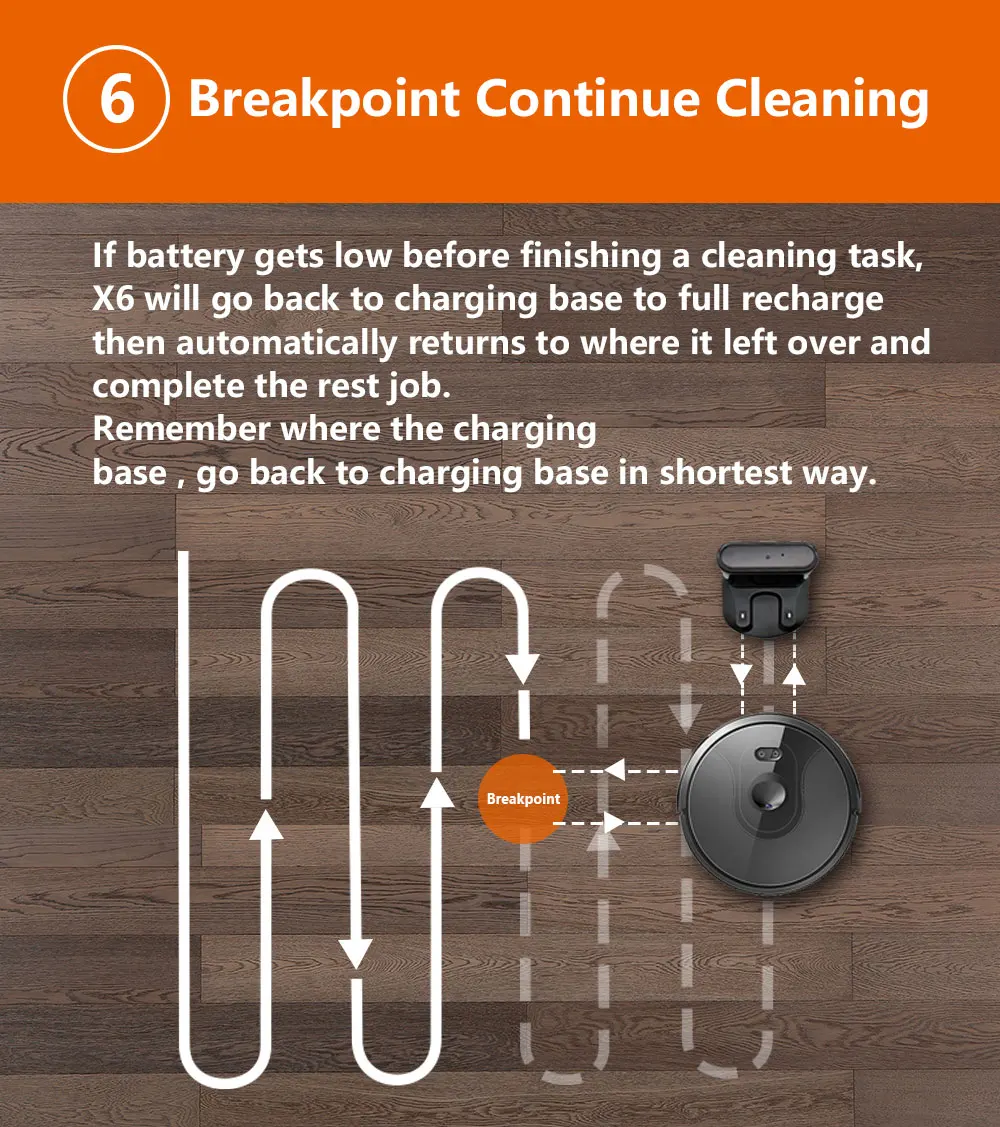 6 Breakpoint Continue Cleaning

If battery gets low before finishing a cleaning task, X6 will go back to charging base to full recharge then automatically returns to where it left over and complete the rest job.
Remember where the charging
base , go back to charging base in shortest way.

Breakpoint