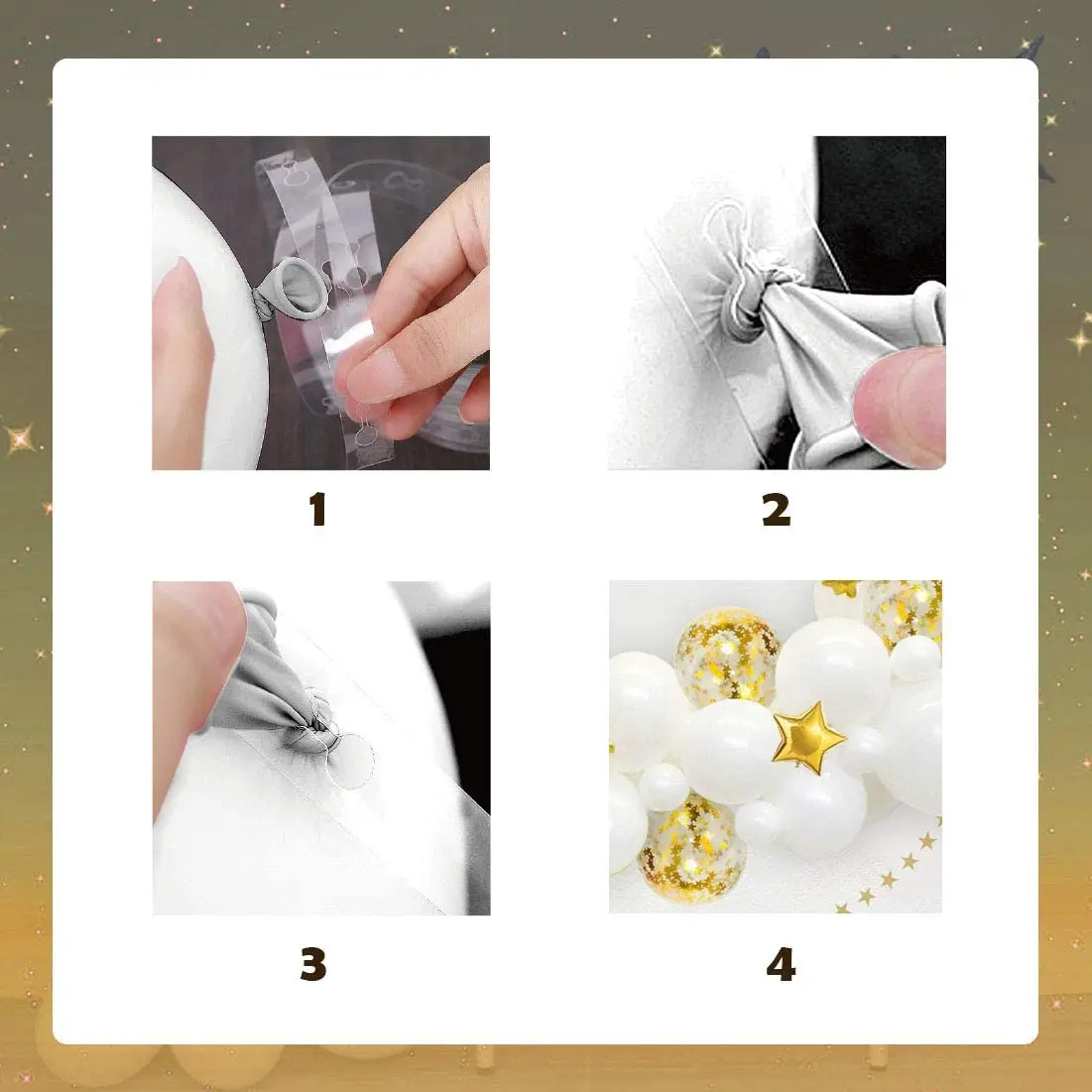 1

2

3

4