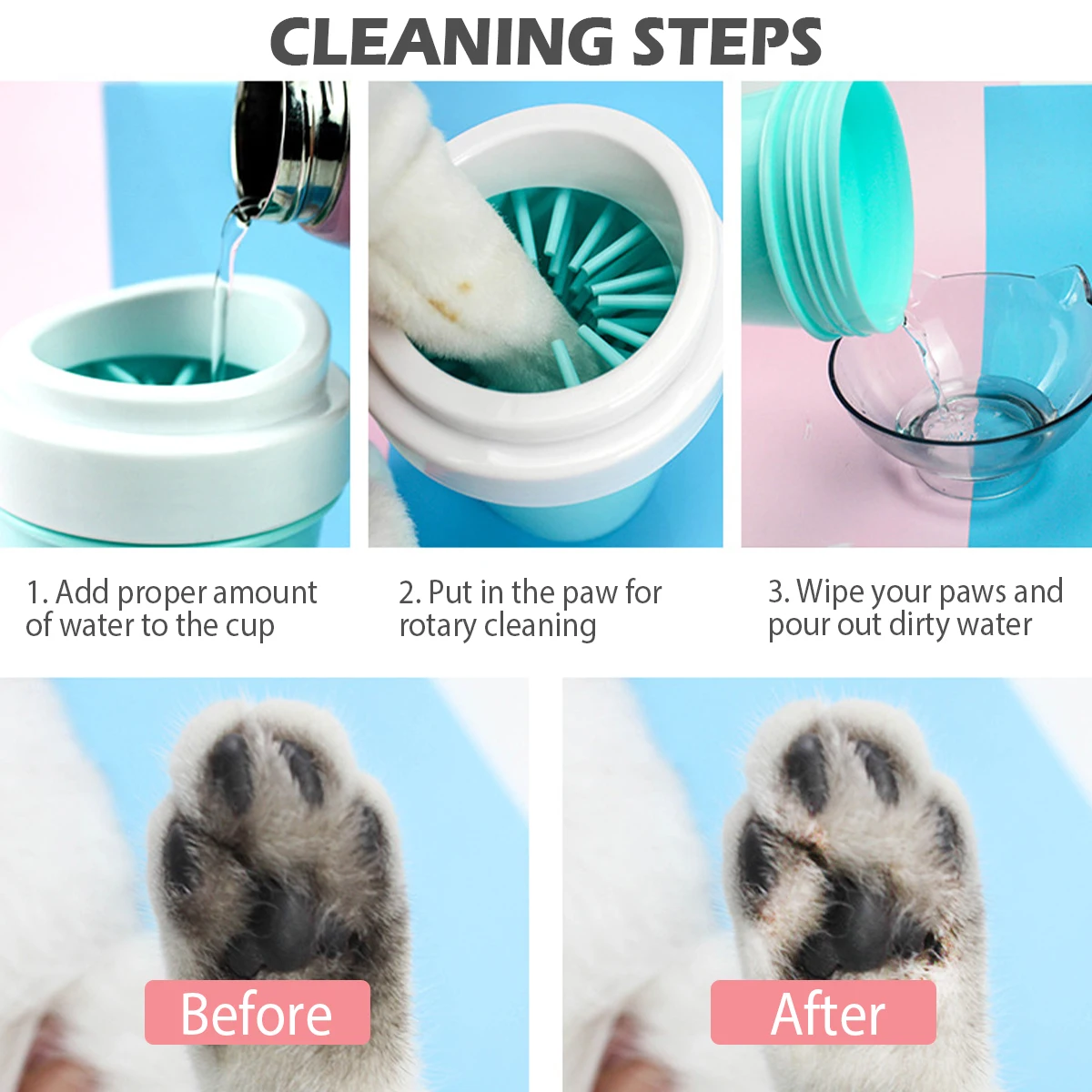 CLEANING STEPS

1. Add proper amount of water to the cup

2. Put in the paw for rotary cleaning

3. Wipe your paws and pour out dirty water

Before

After