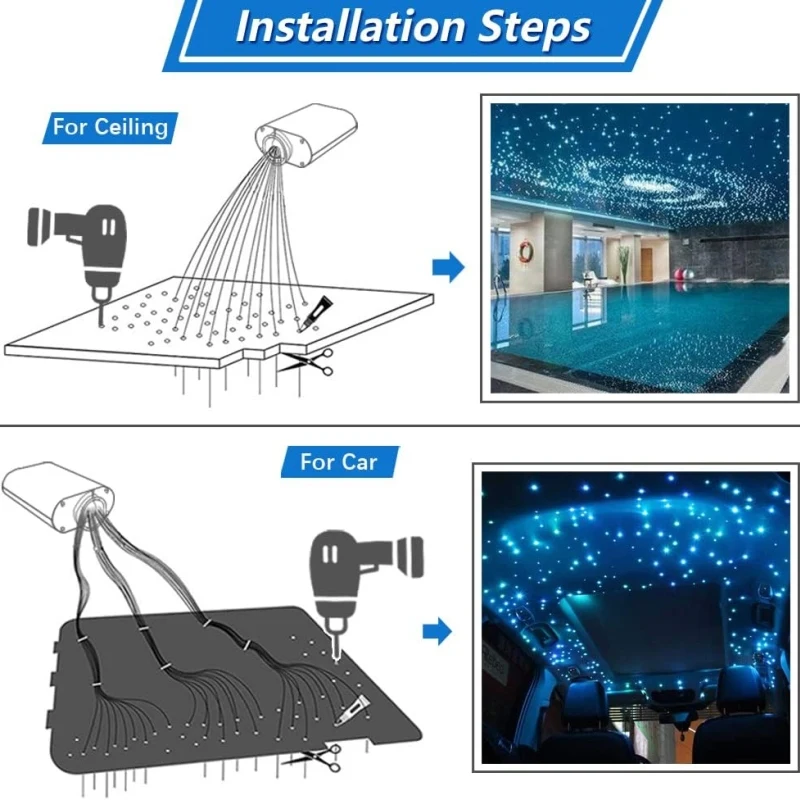 Installation Steps

For Ceiling

For Car