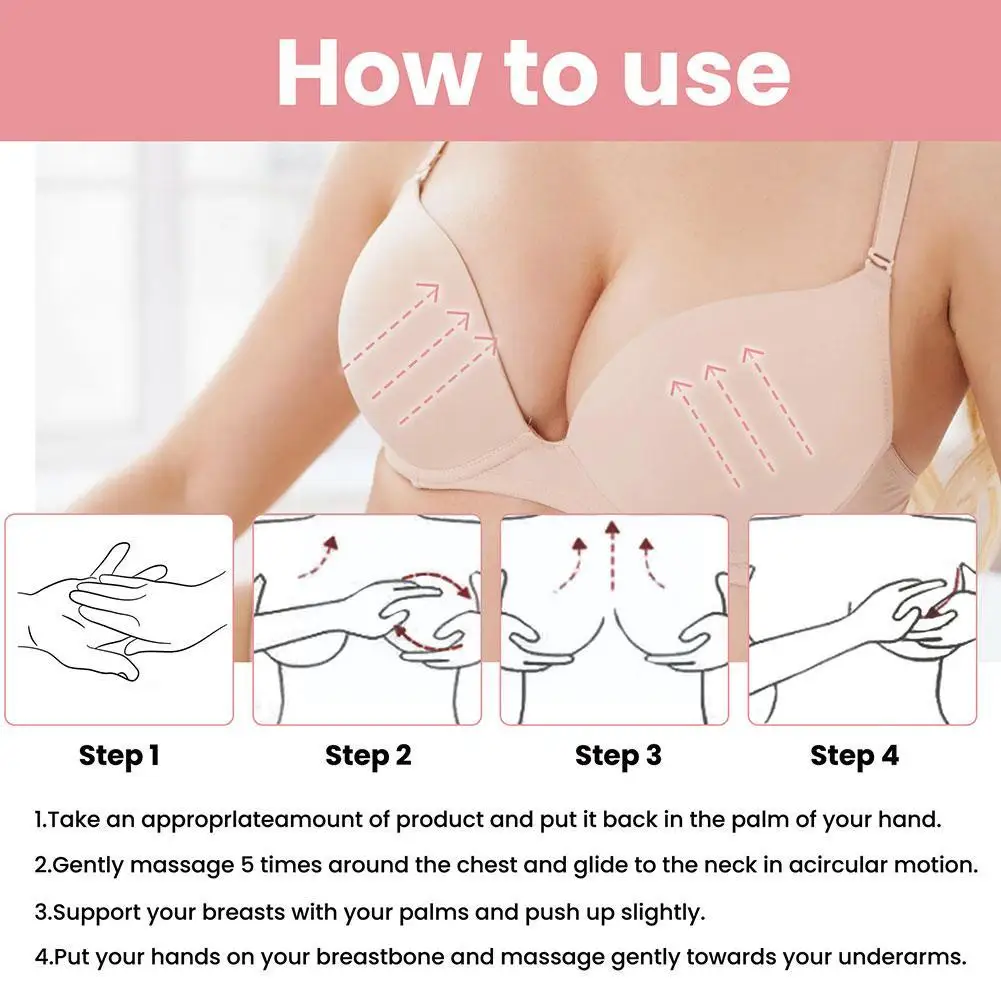 How to use

Step 1

Step 2

Step 3

Step 4

1.Take an approprlateamount of product and put it back in the palm of your hand.

2.Gently massage 5 times around the chest and glide to the neck in acircular motion.

3.Support your breasts with your palms and push up slightly.

4.Put your hands on your breastbone and massage gently towards your underarms.