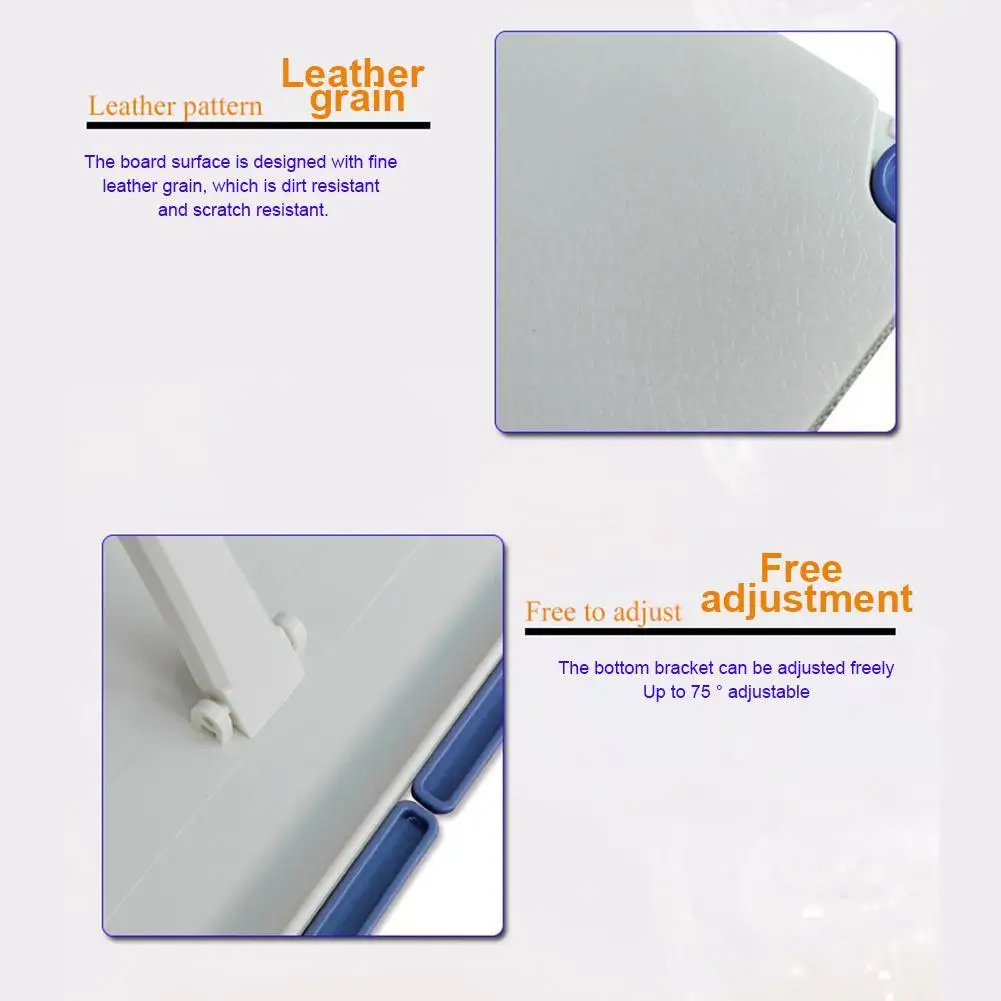 Leather pattern

Leather grain

The board surface is designed with fine leather grain, which is dirt resistant and scratch resistant.

Free to adjust

Free adjustment

The bottom bracket can be adjusted freely
Up to 75 ° adjustable