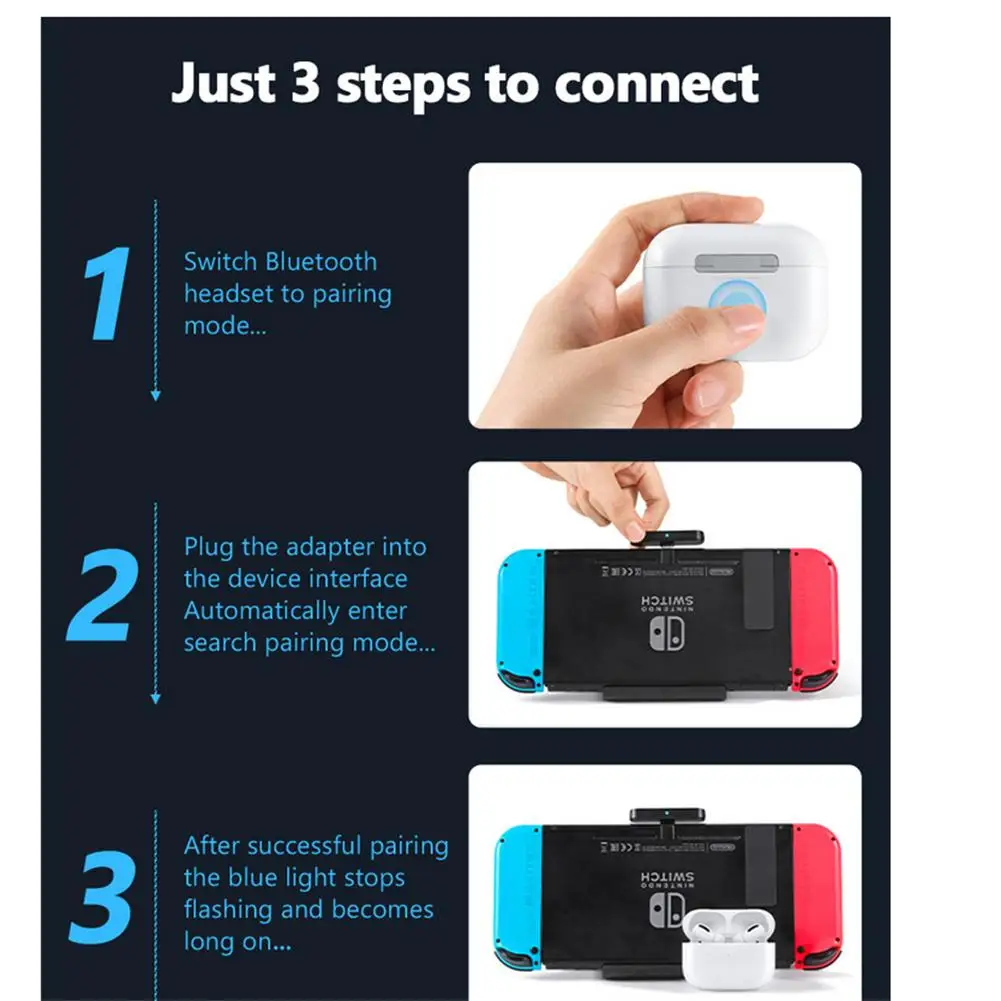 Just 3 steps to connect

1

Switch Bluetooth headset to pairing mode...

2

Plug the adapter into the device interface Automatically enter search pairing mode...

NINTENDO SWITCH

3

After successful pairing the blue light stops flashing and becomes long on...

NINTENDO SWITCH