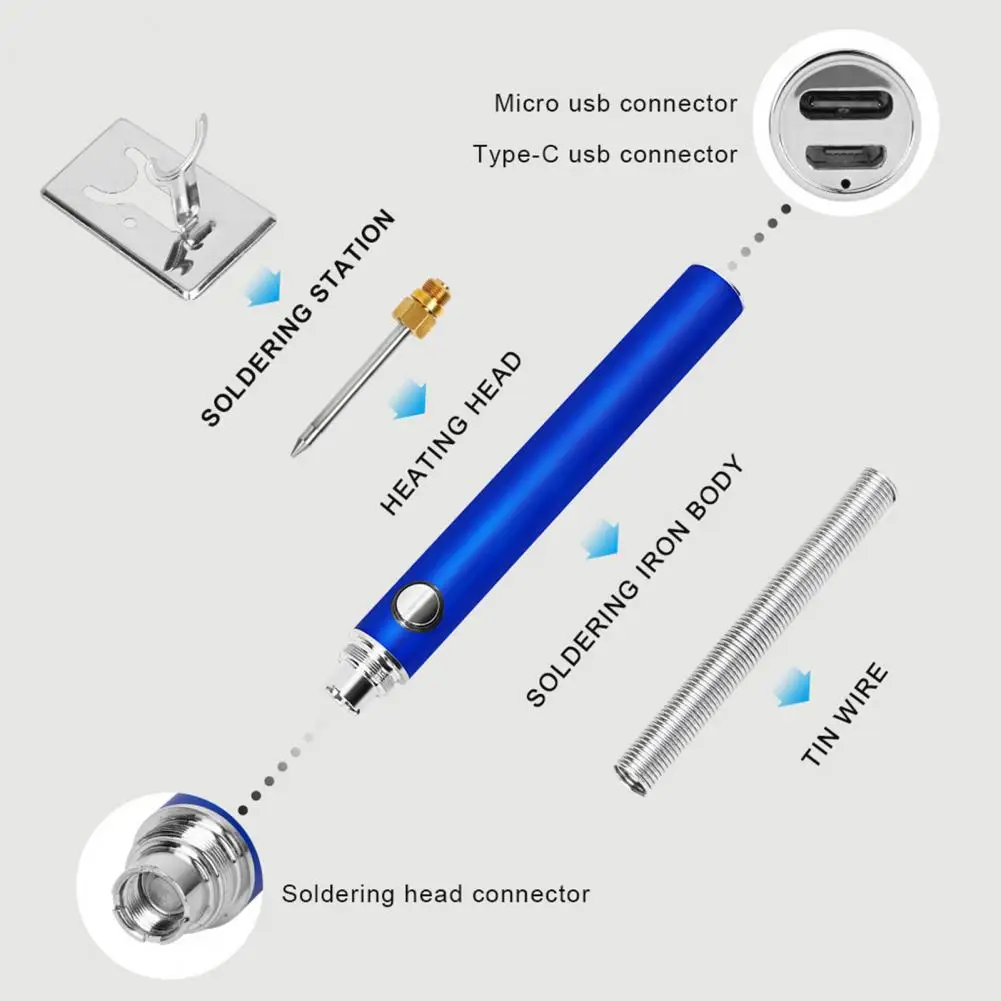 Micro usb connector

Type-C usb connector

SOLDERING STATION

HEATING HEAD

SOLDERING IRON BODY

TIN WIRE

Soldering head connector