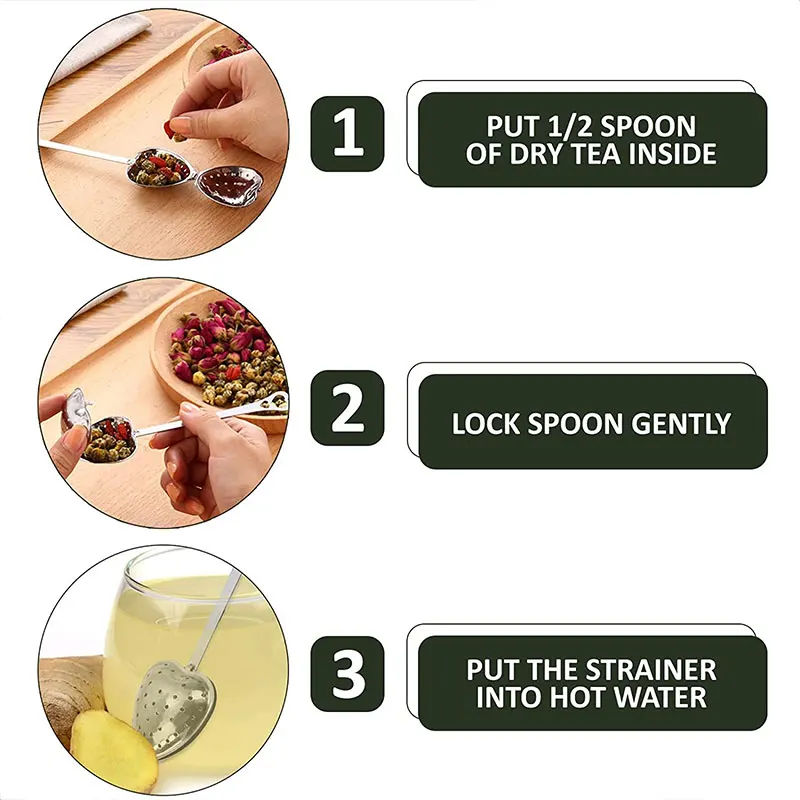 1

PUT 1/2 SPOON OF DRY TEA INSIDE

2

LOCK SPOON GENTLY

3

PUT THE STRAINER INTO HOT WATER