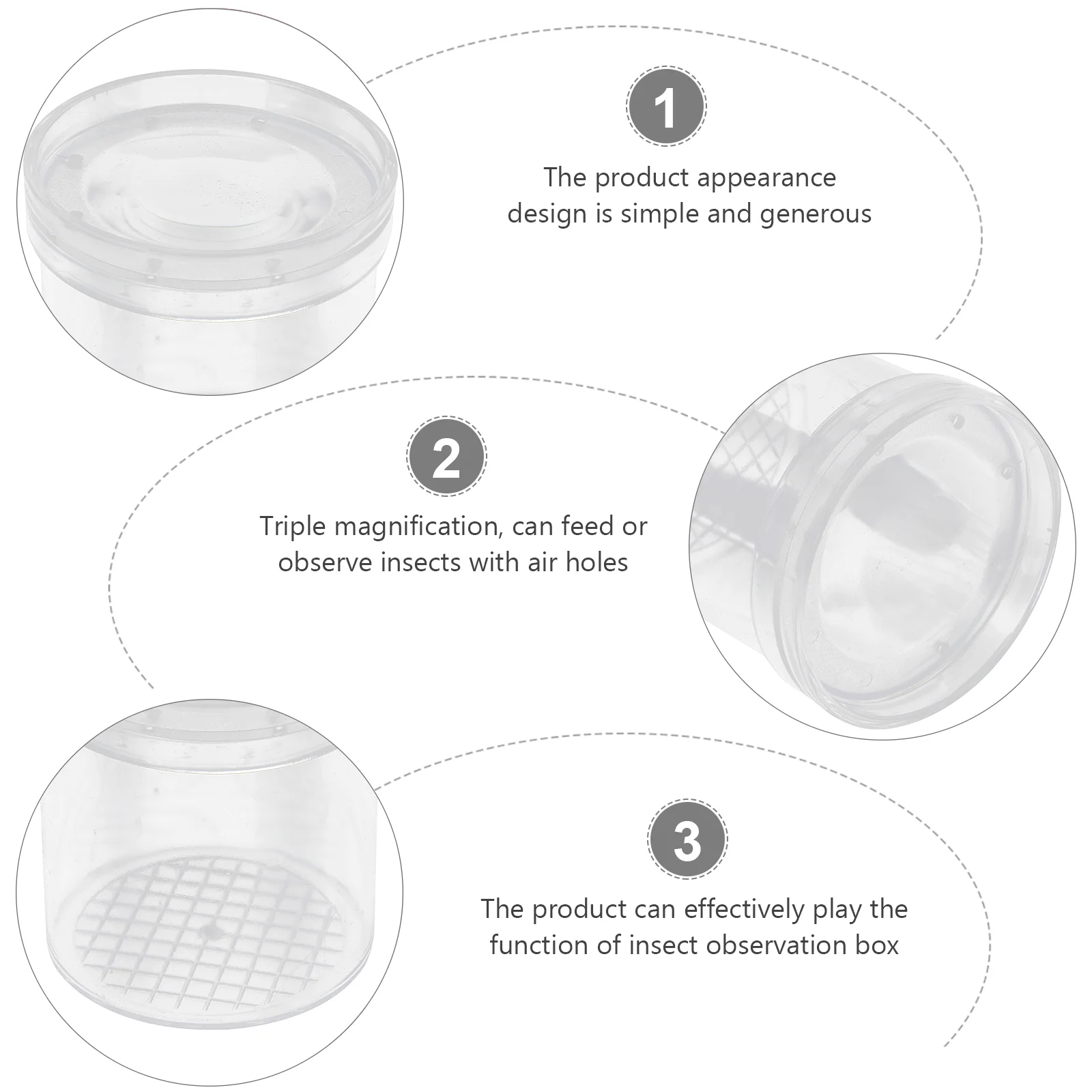 1

The product appearance design is simple and generous

2

Triple magnification, can feed or observe insects with air holes

3

The product can effectively play the function of insect observation box