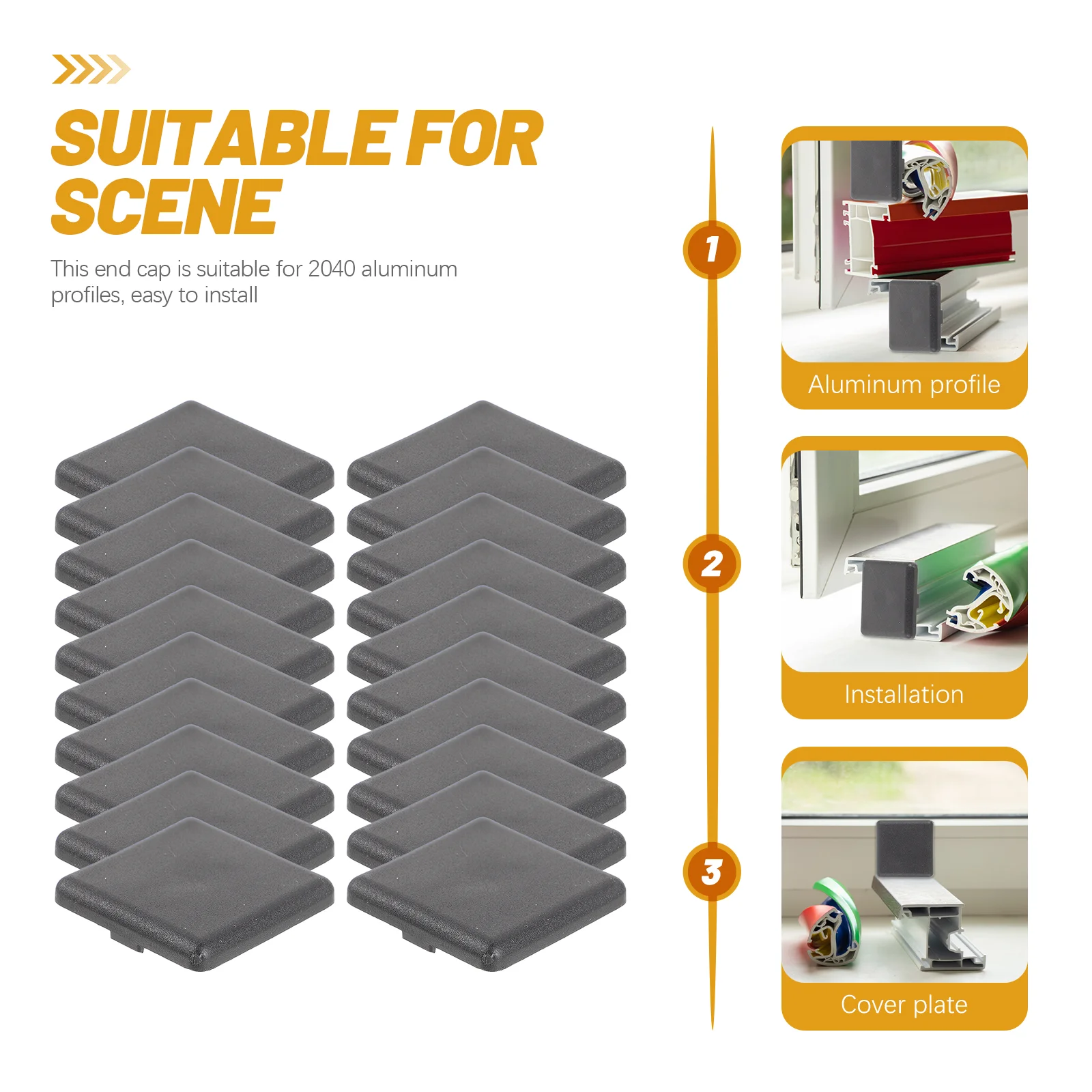 SUITABLE FOR SCENE

This end cap is suitable for 2040 aluminum profiles, easy to install

1

Aluminum profile

2

Installation

3

Cover plate