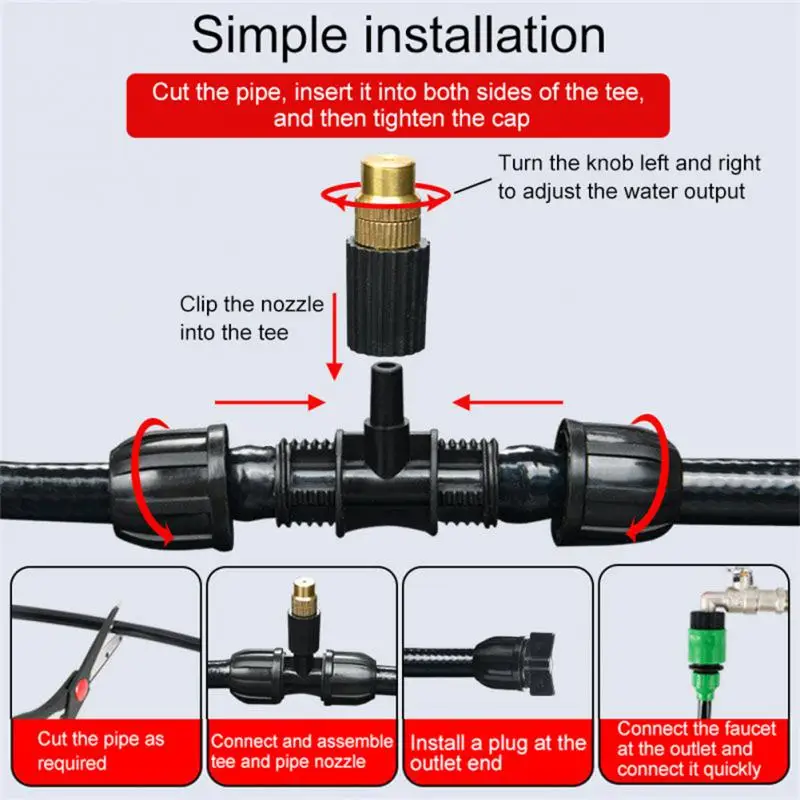 Simple installation

Cut the pipe, insert it into both sides of the tee, and then tighten the cap

Turn the knob left and right to adjust the water output

Clip the nozzle into the tee

Cut the pipe as required

Connect and assemble tee and pipe nozzle

Install a plug at the outlet end

Connect the faucet at the outlet and connect it quickly