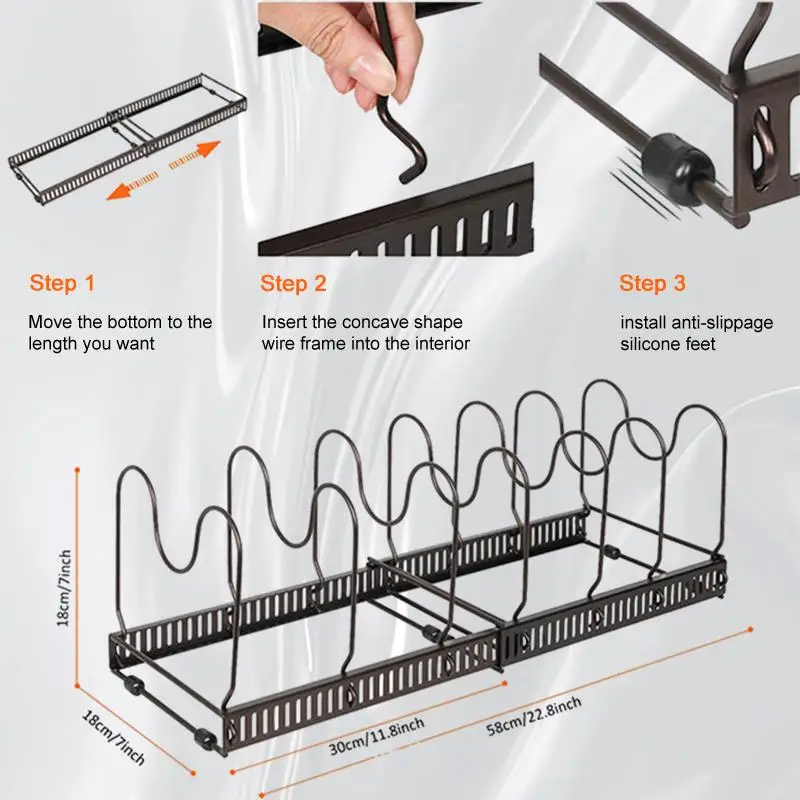 Step 1

Move the bottom to the length you want

Step 2

Insert the concave shape wire frame into the interior

Step 3

install anti-slippage silicone feet

18cm/7inch

18cm/7inch

30cm/11.8inch

58cm/22.8inch