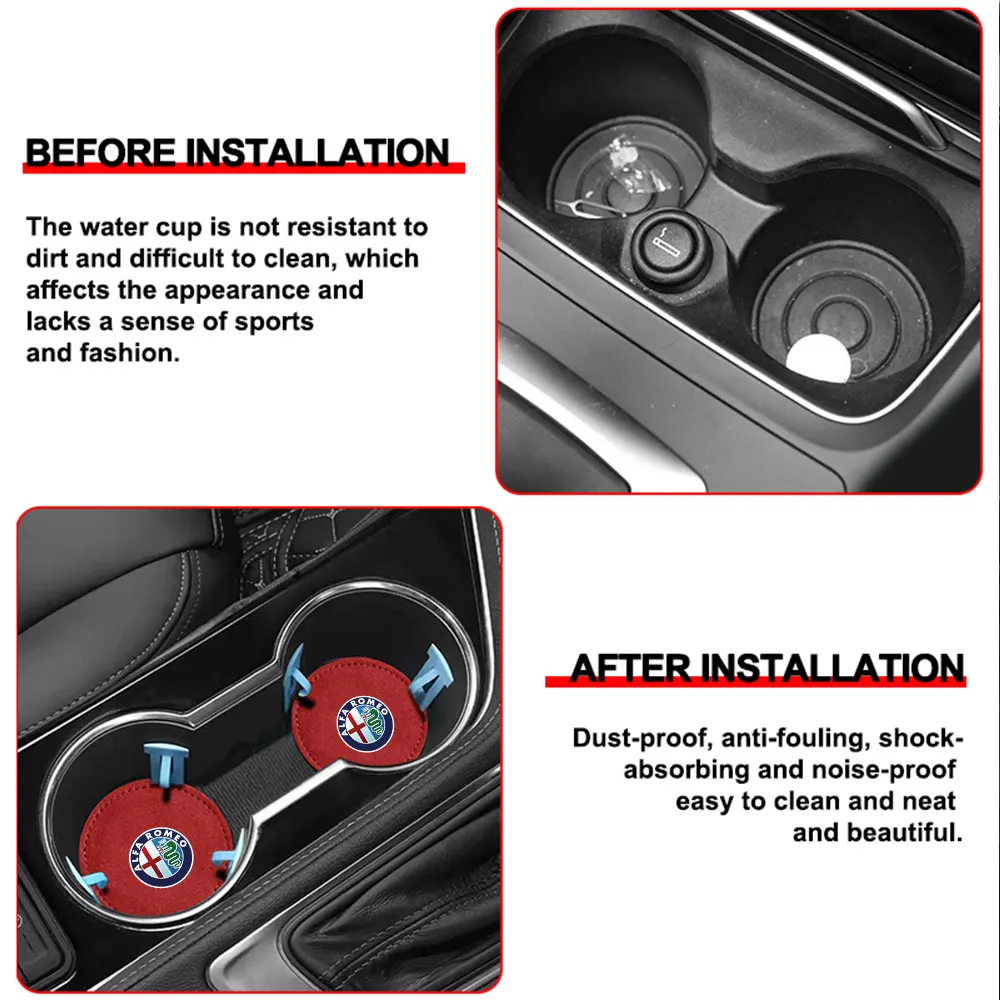 BEFORE INSTALLATION

The water cup is not resistant to dirt and difficult to clean, which affects the appearance and lacks a sense of sports and fashion.

ALFA ROMEO

ALFA ROMEO

AFTER INSTALLATION

Dust-proof, anti-fouling, shock-absorbing and noise-proof easy to clean and neat and beautiful.