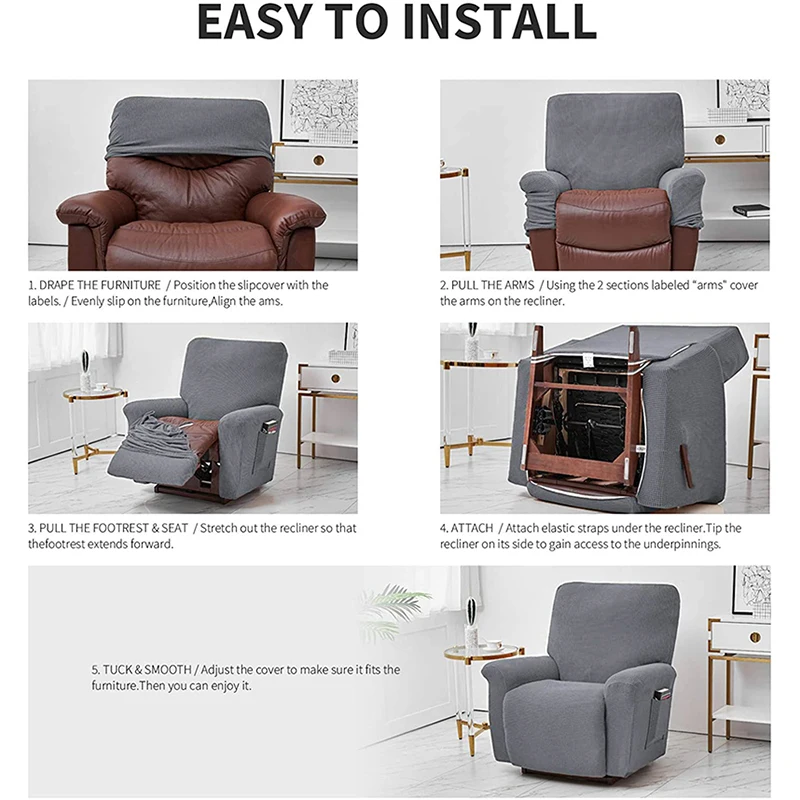 EASY TO INSTALL

1. DRAPE THE FURNITURE / Position the slipcover with the labels. / Evenly slip on the furniture,Align the ams.

2. PULL THE ARMS / Using the 2 sections labeled "arms" cover the arms on the recliner.

3. PULL THE FOOTREST & SEAT / Stretch out the recliner so that thefootrest extends forward.

4. ATTACH / Attach elastic straps under the recliner.Tip the recliner on its side to gain access to the underpinnings.

5. TUCK & SMOOTH / Adjust the cover to make sure it fits the furniture.Then you can enjoy it.