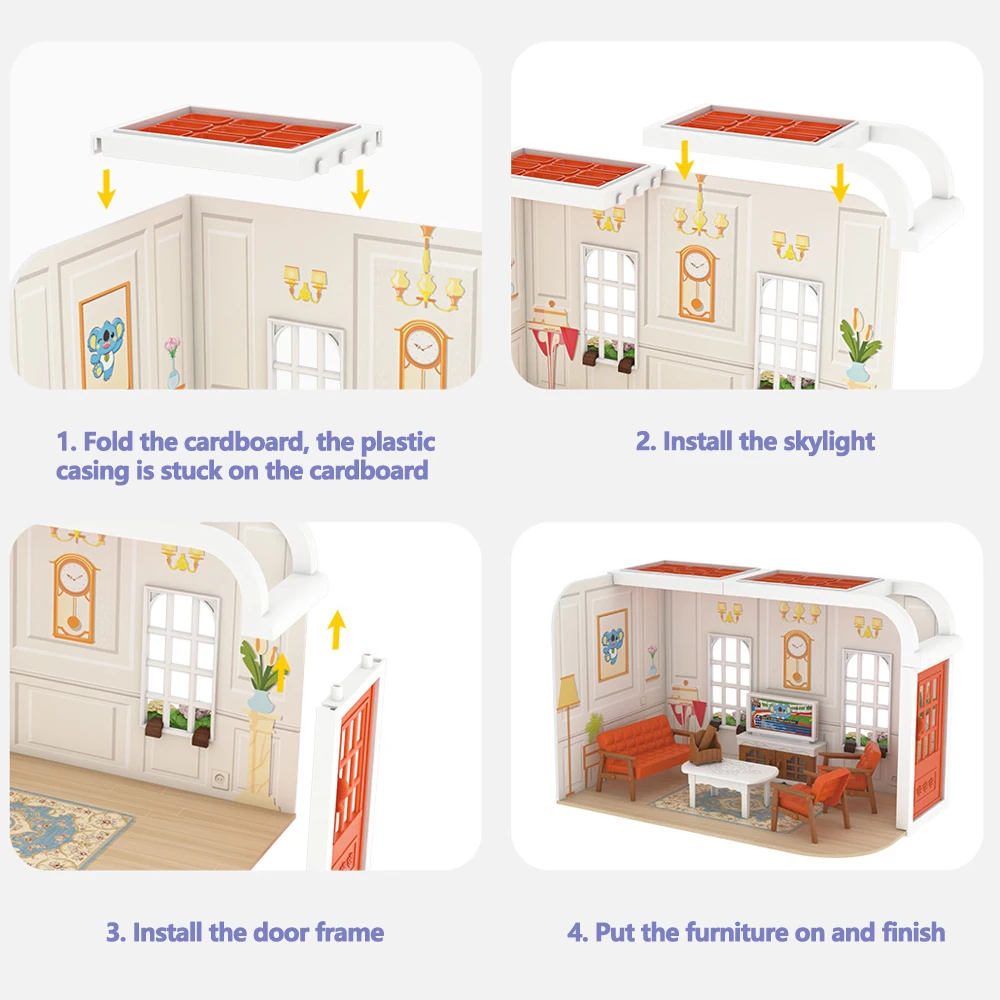 1. Fold the cardboard, the plastic casing is stuck on the cardboard

2. Install the skylight

3. Install the door frame

4. Put the furniture on and finish