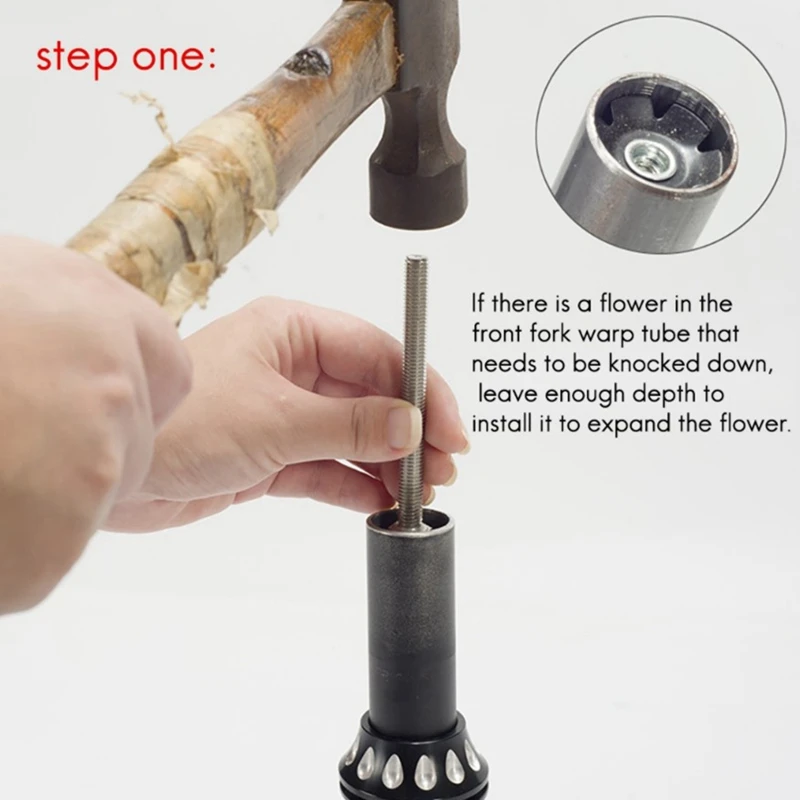 step one:

If there is a flower in the front fork warp tube that needs to be knocked down, leave enough depth to install it to expand the flower.