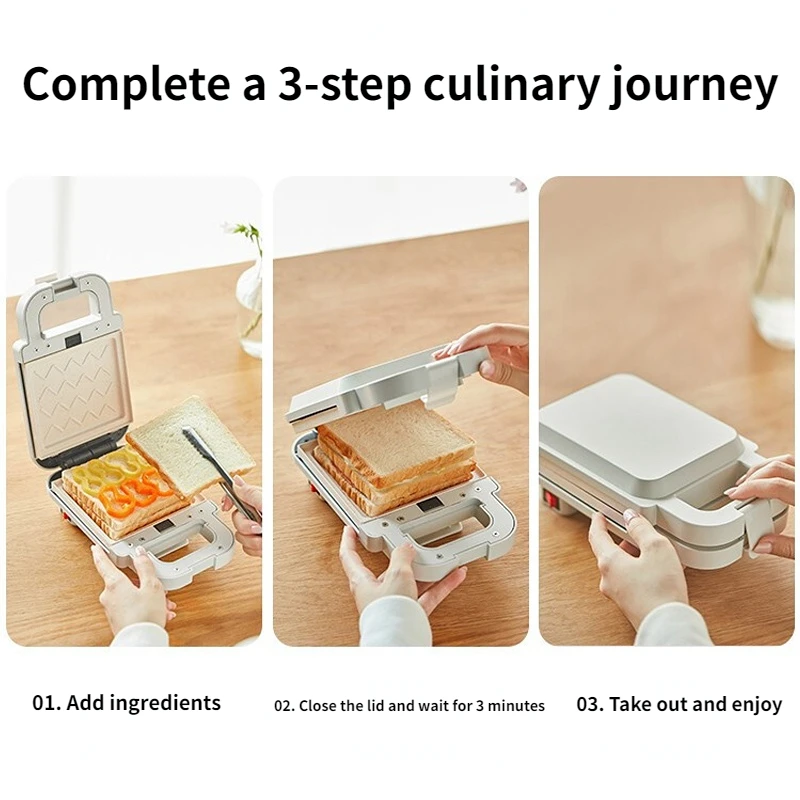 Complete a 3-step culinary journey

01. Add ingredients

02. Close the lid and wait for 3 minutes

03. Take out and enjoy