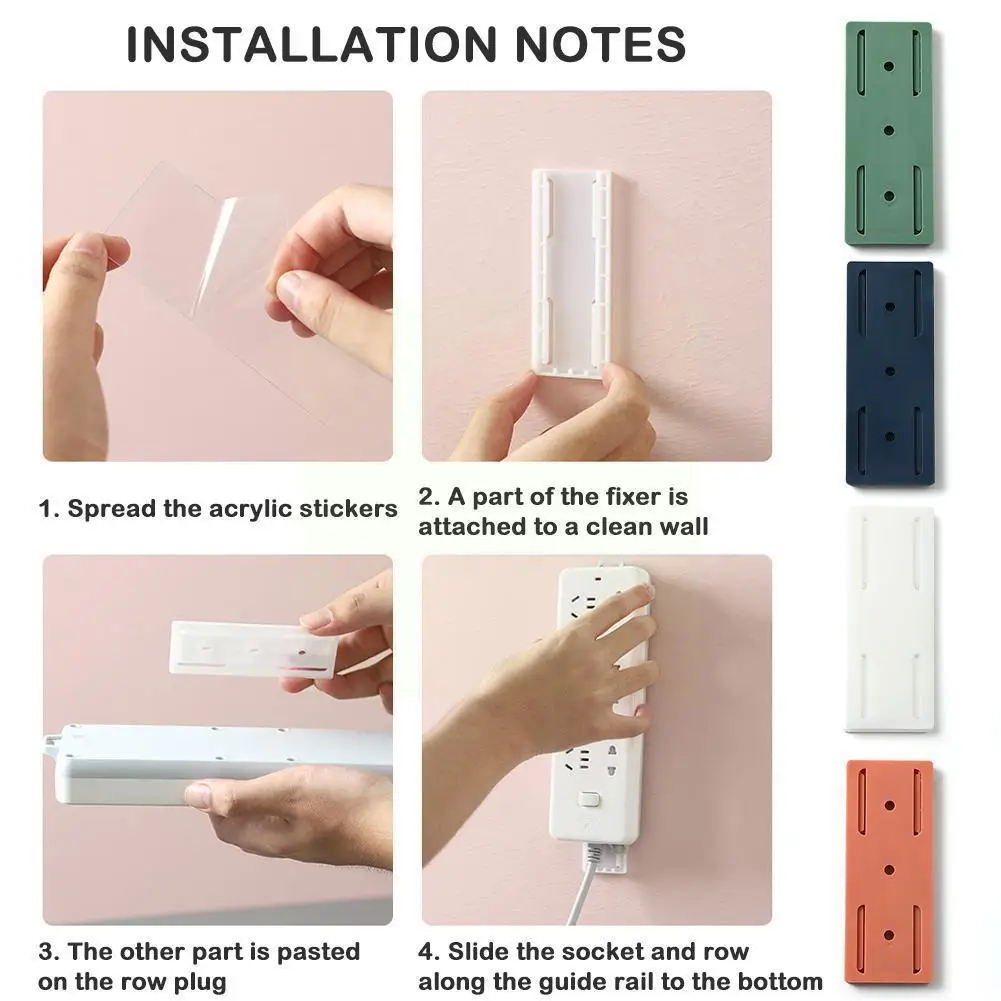 INSTALLATION NOTES

1. Spread the acrylic stickers

2. A part of the fixer is attached to a clean wall

3. The other part is pasted on the row plug

4. Slide the socket and row along the guide rail to the bottom