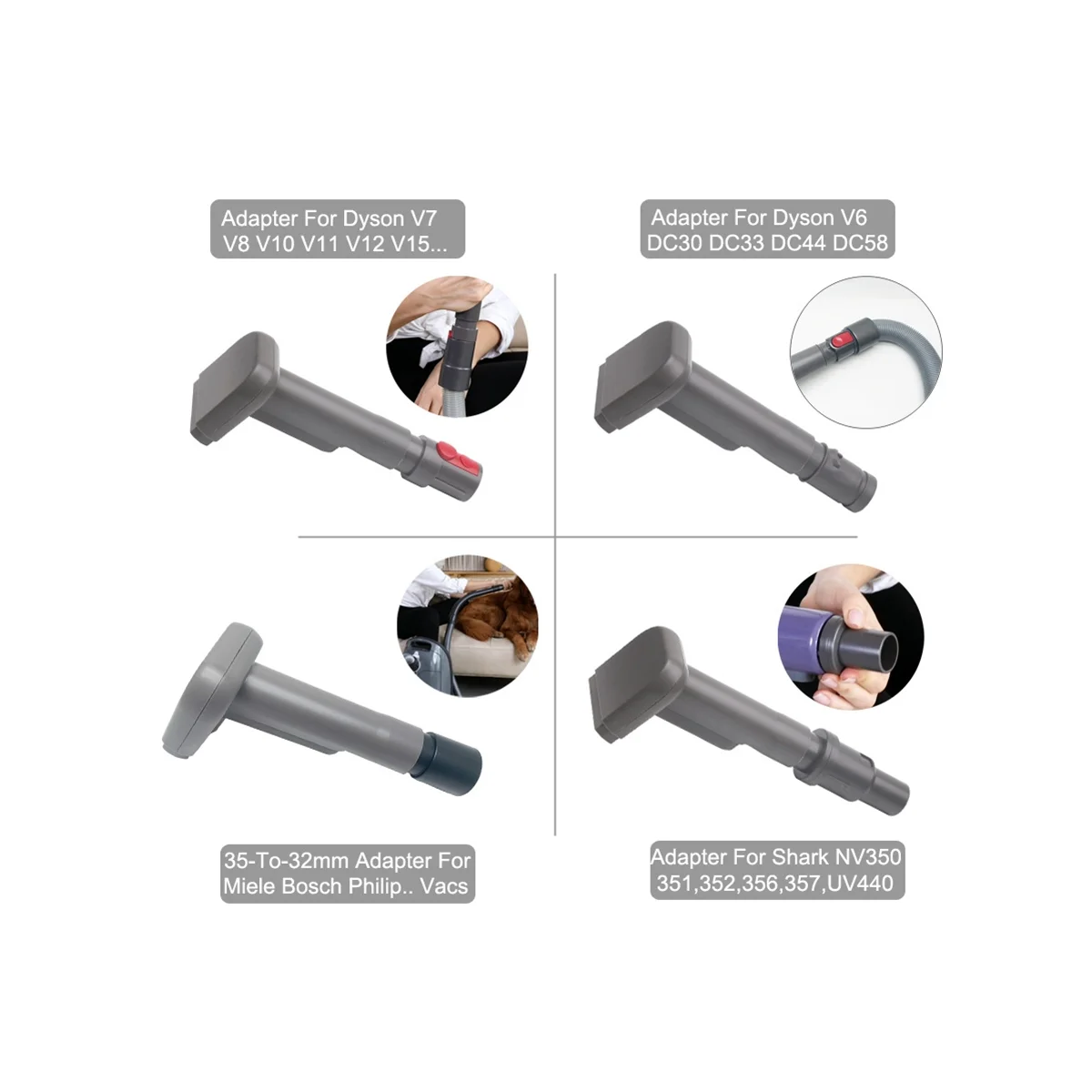 Adapter For Dyson V7 V8 V10 V11 V12 V15...

Adapter For Dyson V6 DC30 DC33 DC44 DC58

35-To-32mm Adapter For Miele Bosch Philip.. Vacs

Adapter For Shark NV350 351,352,356,357,UV440