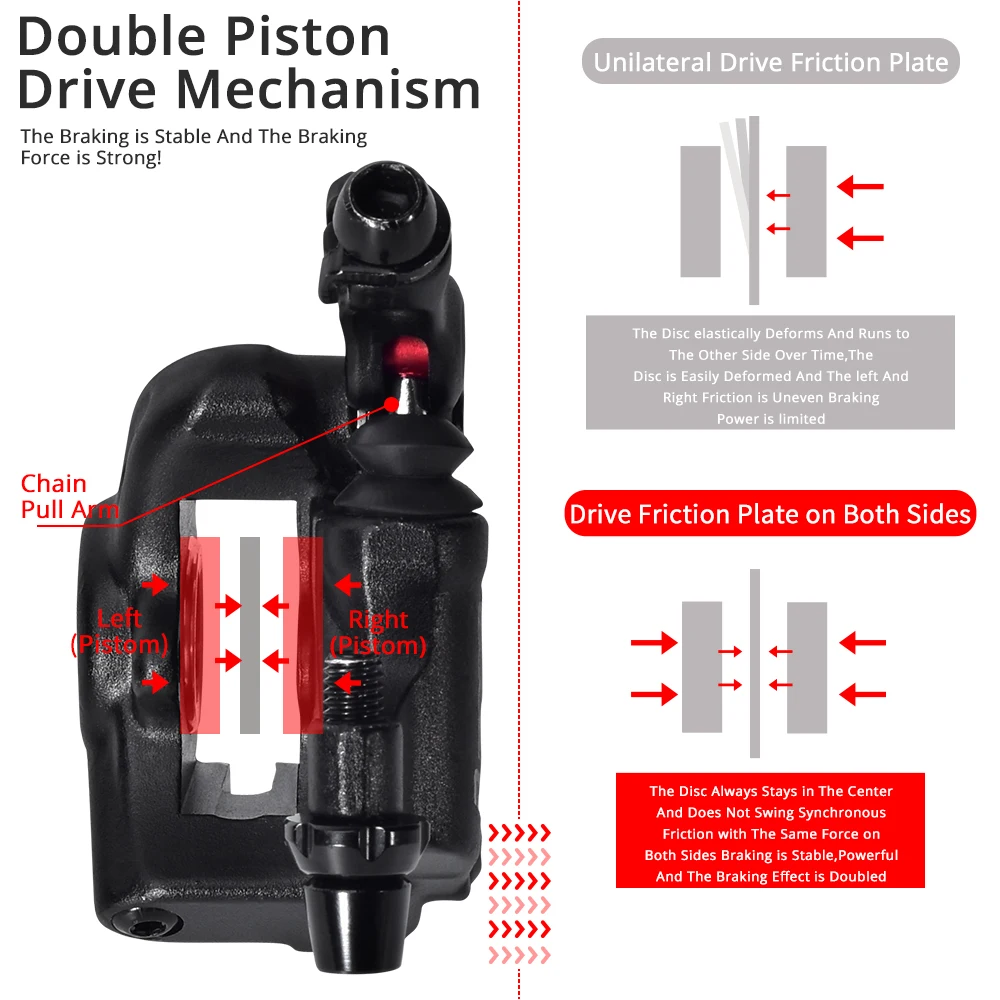 Double Piston Drive Mechanism

The Braking is Stable And The Braking Force is Strong!

Chain Pull Arm

Left (Pistom)

Right (Pistom)

Unilateral Drive Friction Plate

The Disc elastically Deforms And Runs to The Other Side Over Time,The Disc is Easily Deformed And The left And Right Friction is Uneven Braking Power is limited

Drive Friction Plate on Both Sides

The Disc Always Stays in The Center And Does Not Swing Synchronous Friction with The Same Force on Both Sides Braking is Stable,Powerful And The Braking Effect is Doubled