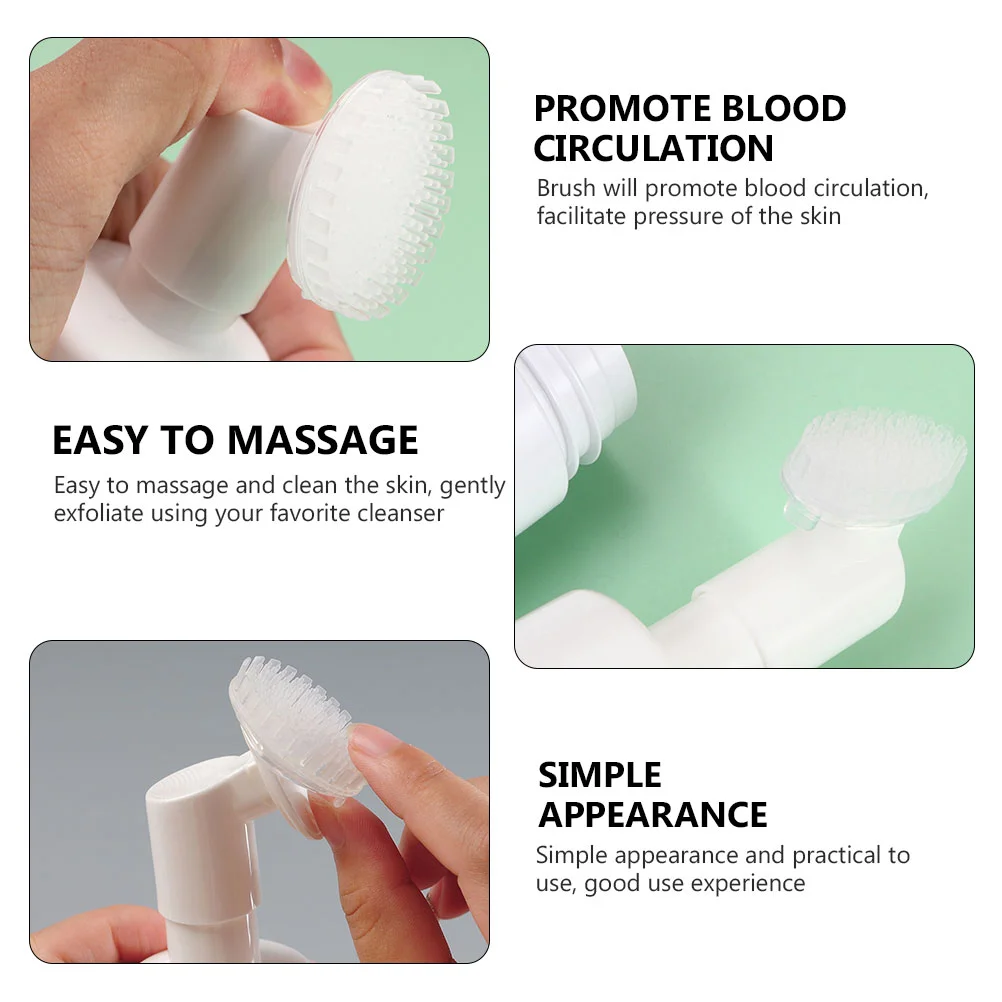 PROMOTE BLOOD CIRCULATION
Brush will promote blood circulation, facilitate pressure of the skin

EASY TO MASSAGE
Easy to massage and clean the skin, gently exfoliate using your favorite cleanser

SIMPLE APPEARANCE
Simple appearance and practical to use, good use experience