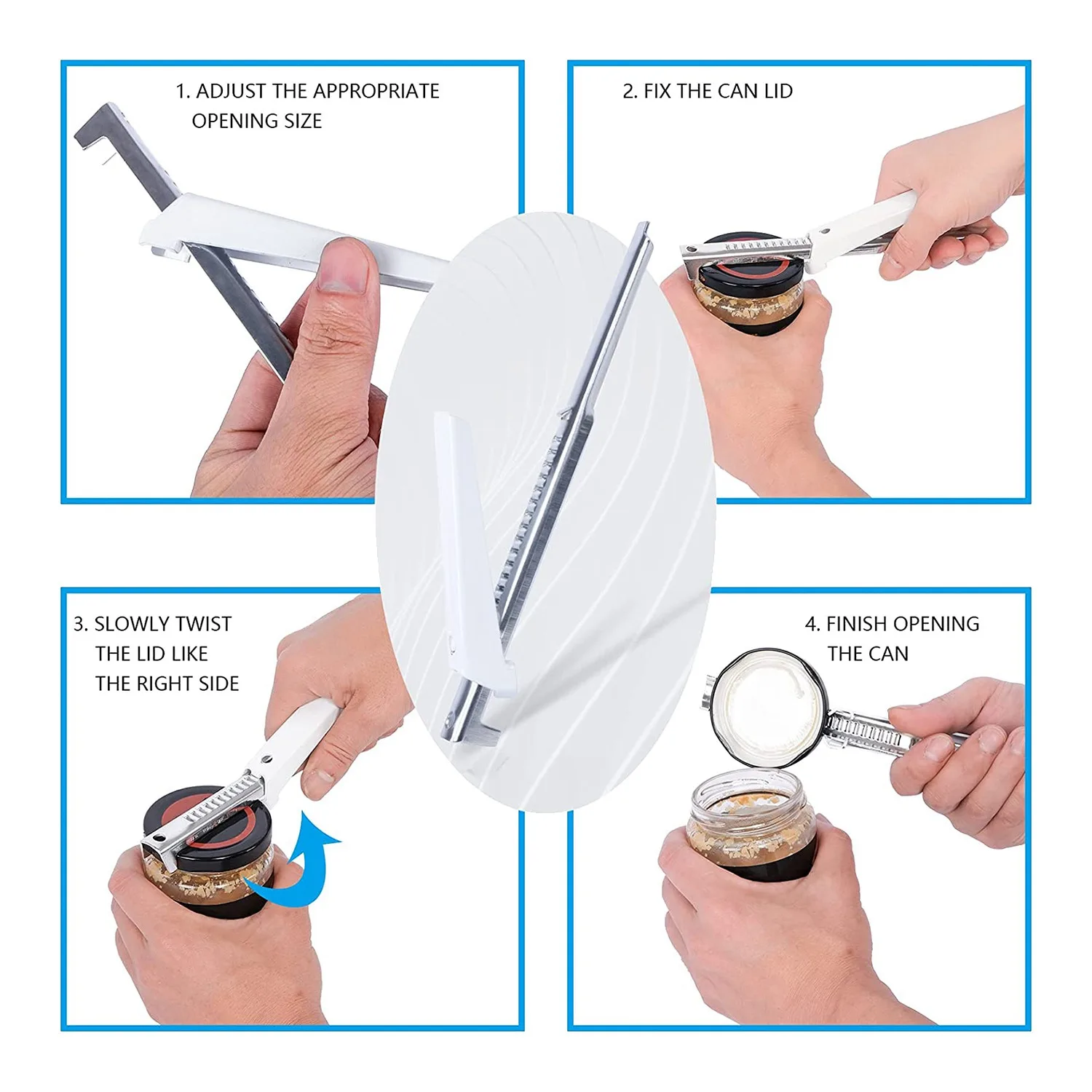 1. ADJUST THE APPROPRIATE OPENING SIZE

2. FIX THE CAN LID

3. SLOWLY TWIST THE LID LIKE THE RIGHT SIDE

4. FINISH OPENING THE CAN