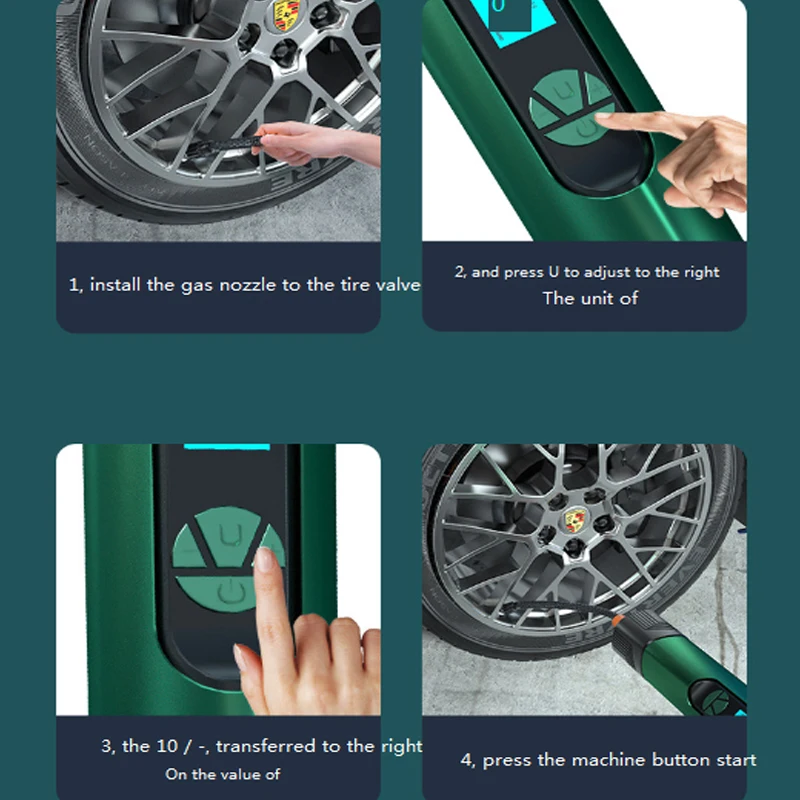 1, install the gas nozzle to the tire valve

2, and press U to adjust to the right
The unit of

3, the 10 / -, transferred to the right
On the value of

4, press the machine button start