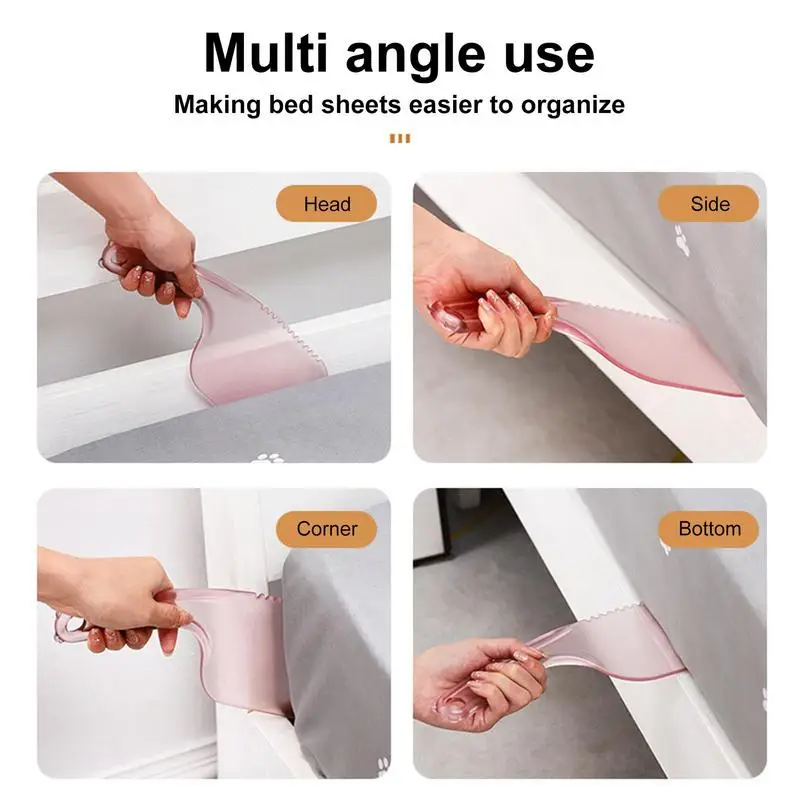 Multi angle use

Making bed sheets easier to organize

Head

Side

Corner

Bottom