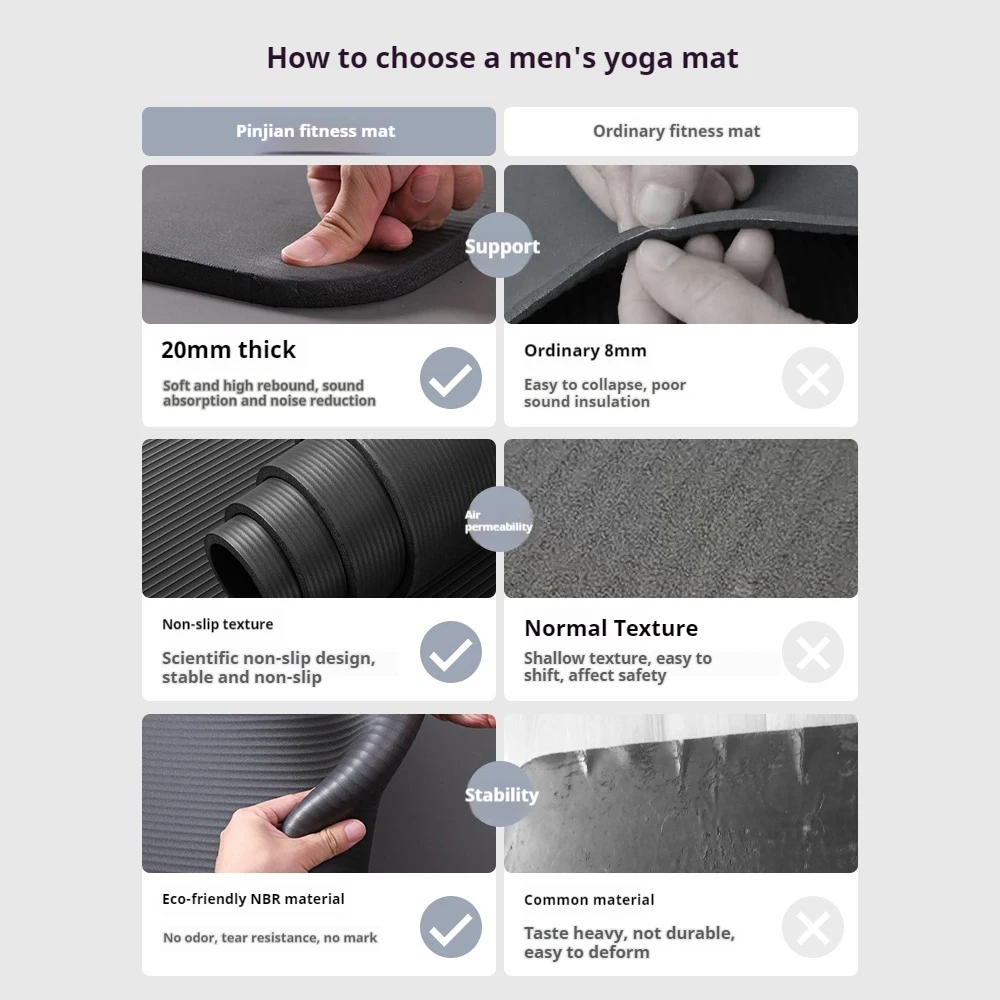 How to choose a men's yoga mat

Pinjian fitness mat

Ordinary fitness mat

Support

20mm thick

Soft and high rebound, sound absorption and noise reduction

Ordinary 8mm

Easy to collapse, poor sound insulation

Air permeability

Non-slip texture

Scientific non-slip design, stable and non-slip

Normal Texture

Shallow texture, easy to shift, affect safety

Stability

Eco-friendly NBR material

No odor, tear resistance, no mark

Common material

Taste heavy, not durable, easy to deform