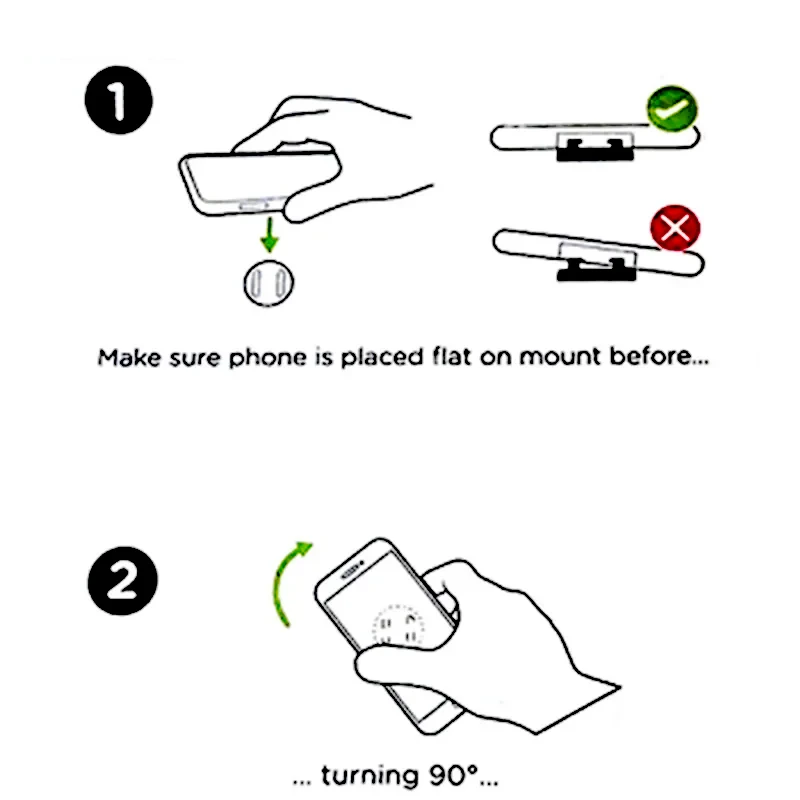 1

Make sure phone is placed flat on mount before...

2

... turning 90°...