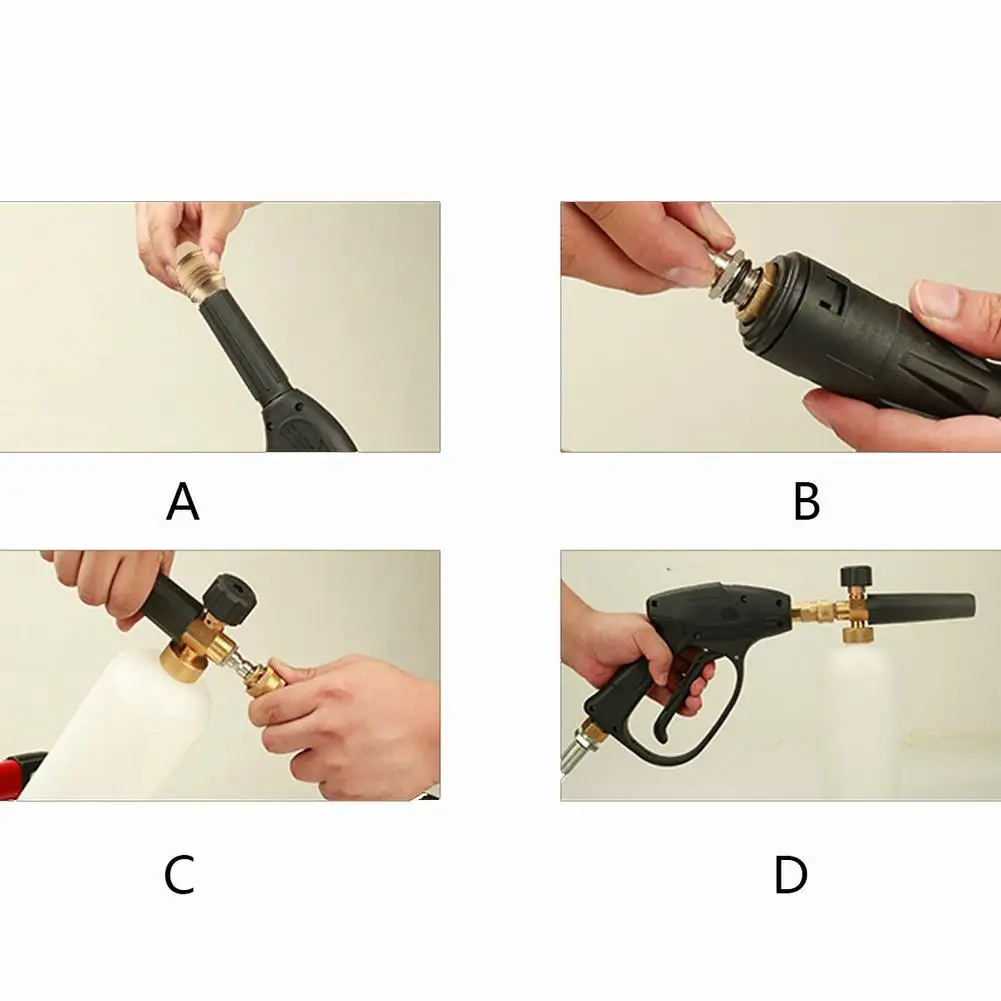 A

B

C

D