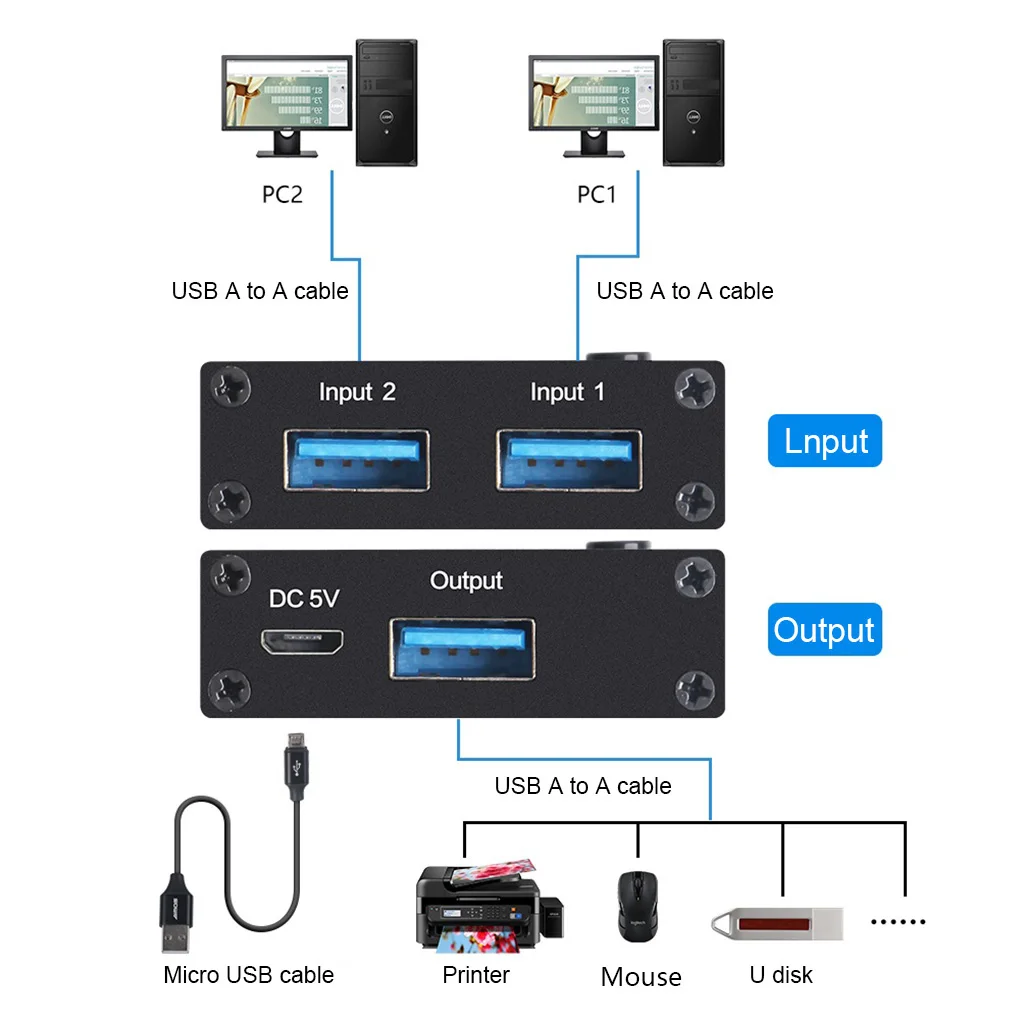 PC2

PC1

USB A to A cable

USB A to A cable

Input 2

Input 1

Lnput

DC 5V

Output

Output

USB A to A cable

Micro USB cable

Printer

Mouse

U disk

......