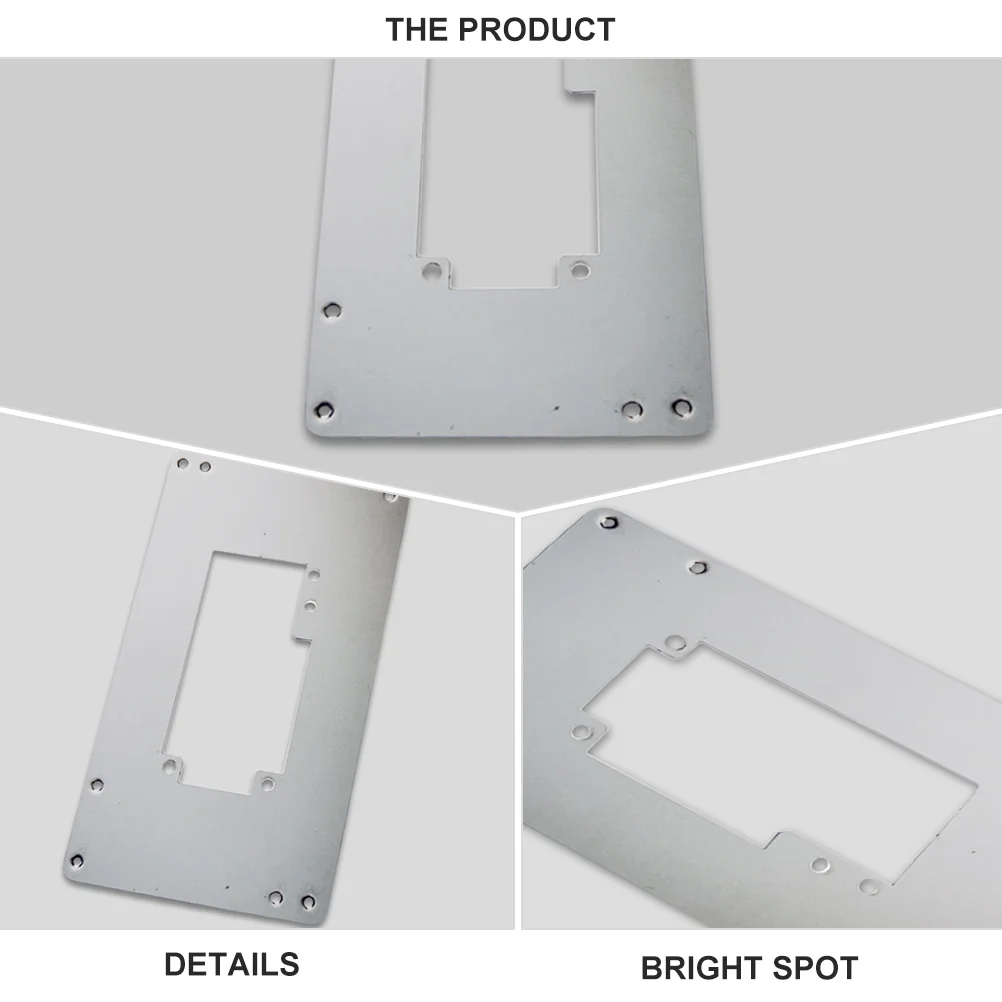 THE PRODUCT

DETAILS

BRIGHT SPOT