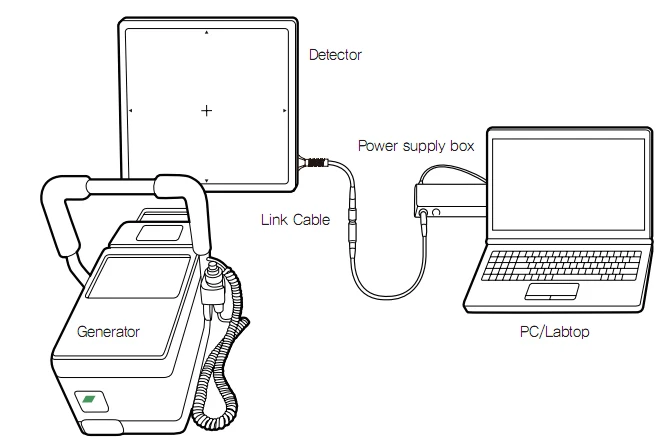 Detector

Power supply box

Link Cable

Generator

PC/Labtop