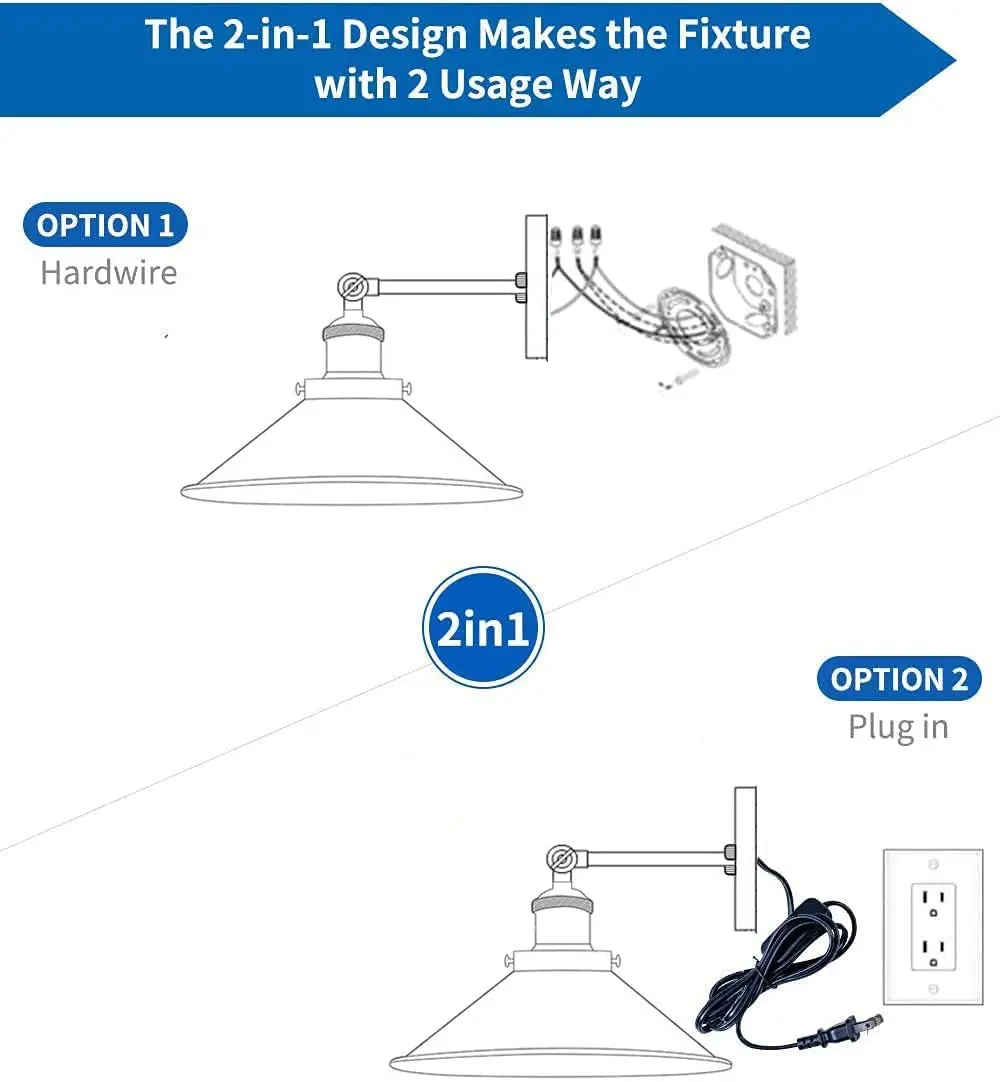 The 2-in-1 Design Makes the Fixture with 2 Usage Way

OPTION 1
Hardwire

2in1

OPTION 2
Plug in