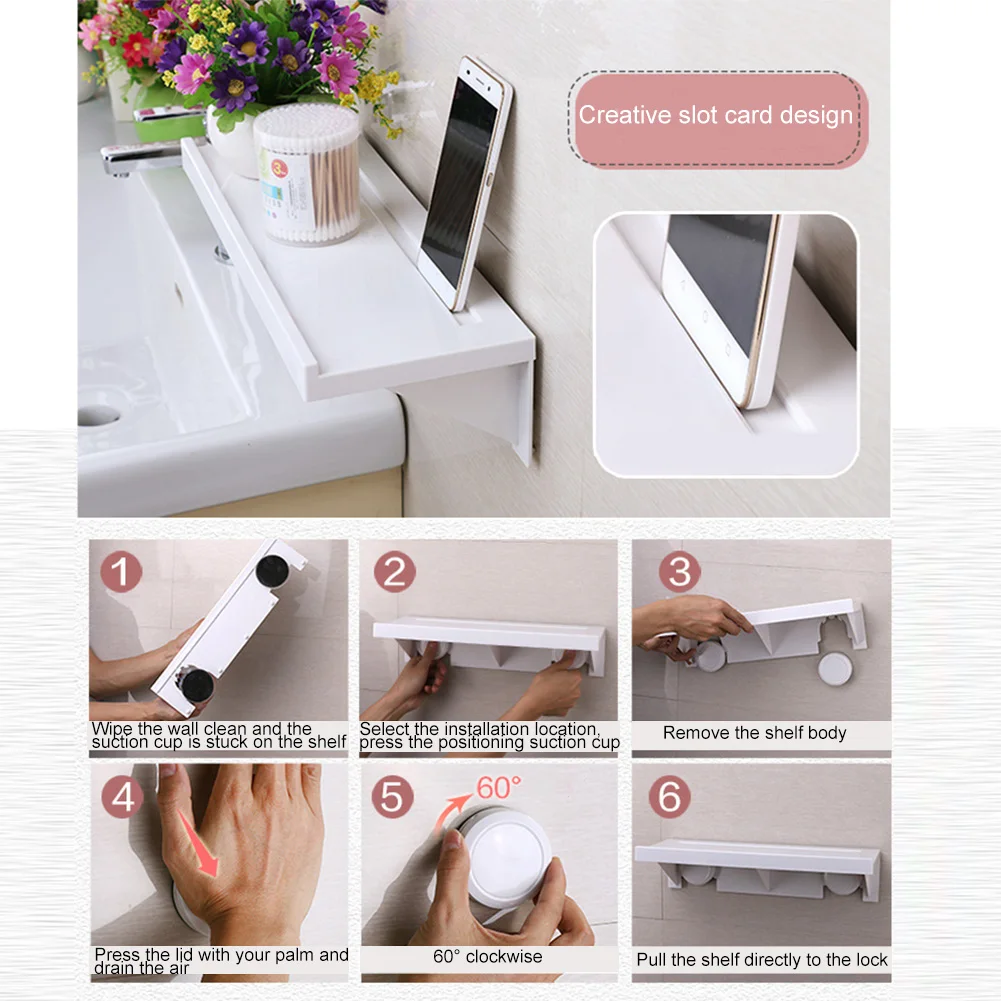 Creative slot card design

1
Wipe the wall clean and the suction cup is stuck on the shelf

2
Select the installation location, press the positioning suction cup

3
Remove the shelf body

4
Press the lid with your palm and drain the air

5
60°
60° clockwise

6
Pull the shelf directly to the lock