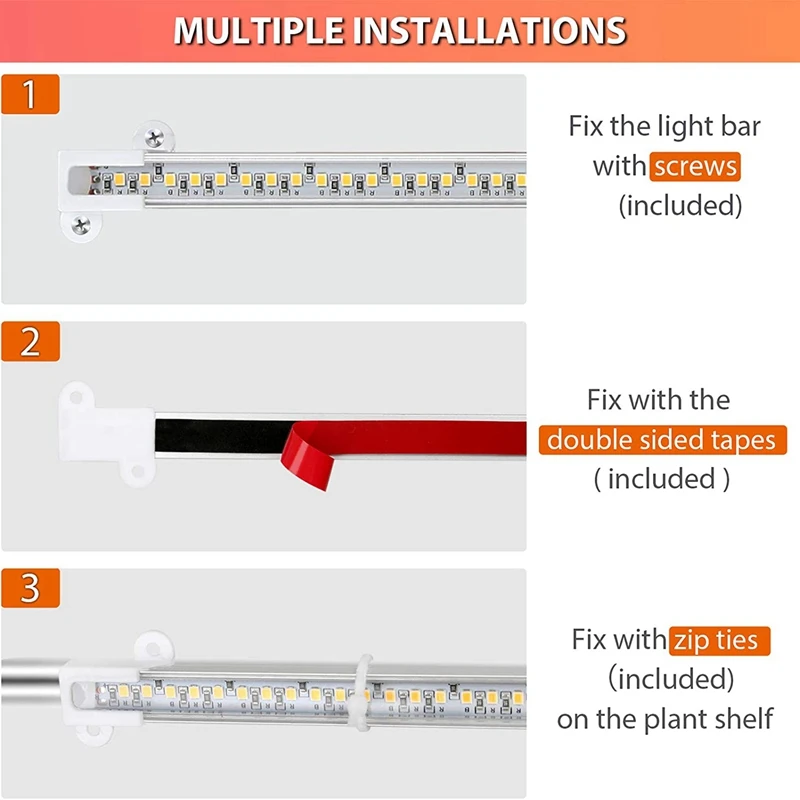 MULTIPLE INSTALLATIONS

1

Fix the light bar with screws (included)

2

Fix with the double sided tapes ( included )

3

Fix with zip ties (included) on the plant shelf