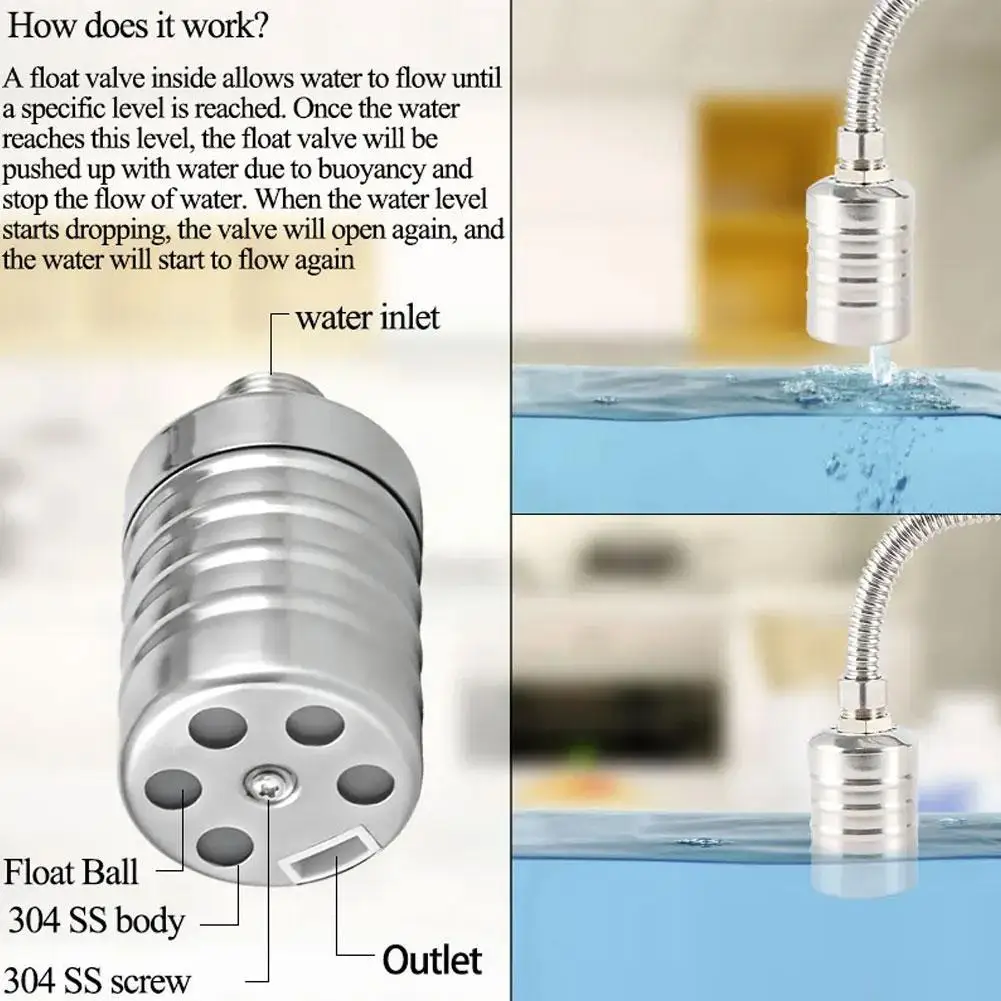 How does it work?

A float valve inside allows water to flow until a specific level is reached. Once the water reaches this level, the float valve will be pushed up with water due to buoyancy and stop the flow of water. When the water level starts dropping, the valve will open again, and the water will start to flow again

water inlet

Float Ball

304 SS body

304 SS screw

Outlet