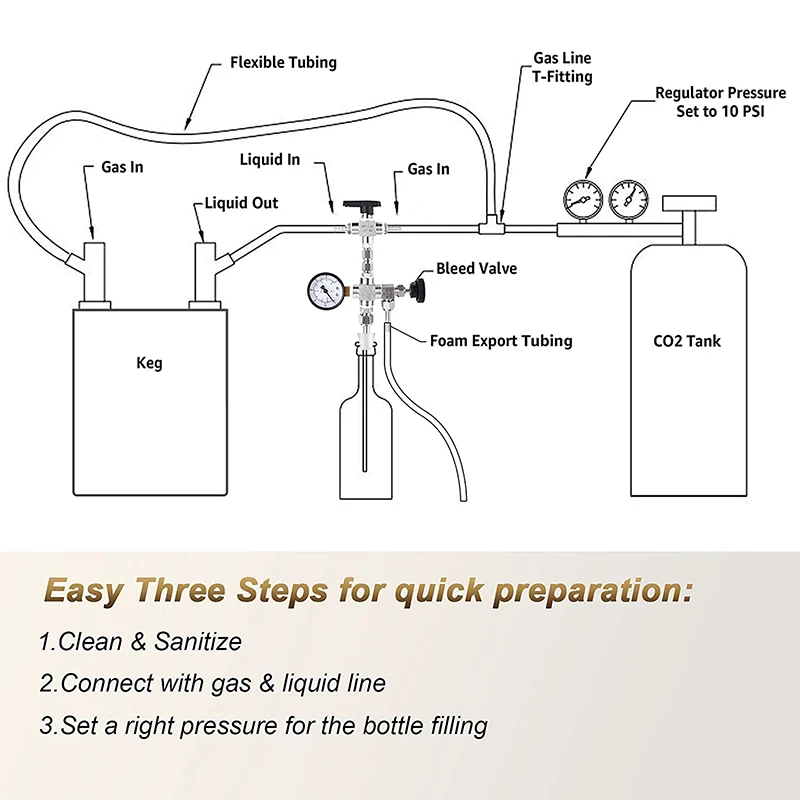 Flexible Tubing

Gas Line T-Fitting

Regulator Pressure Set to 10 PSI

Gas In

Liquid In

Gas In

Liquid Out

Bleed Valve

Foam Export Tubing

Keg

CO2 Tank

Easy Three Steps for quick preparation:

1.Clean & Sanitize

2.Connect with gas & liquid line

3.Set a right pressure for the bottle filling