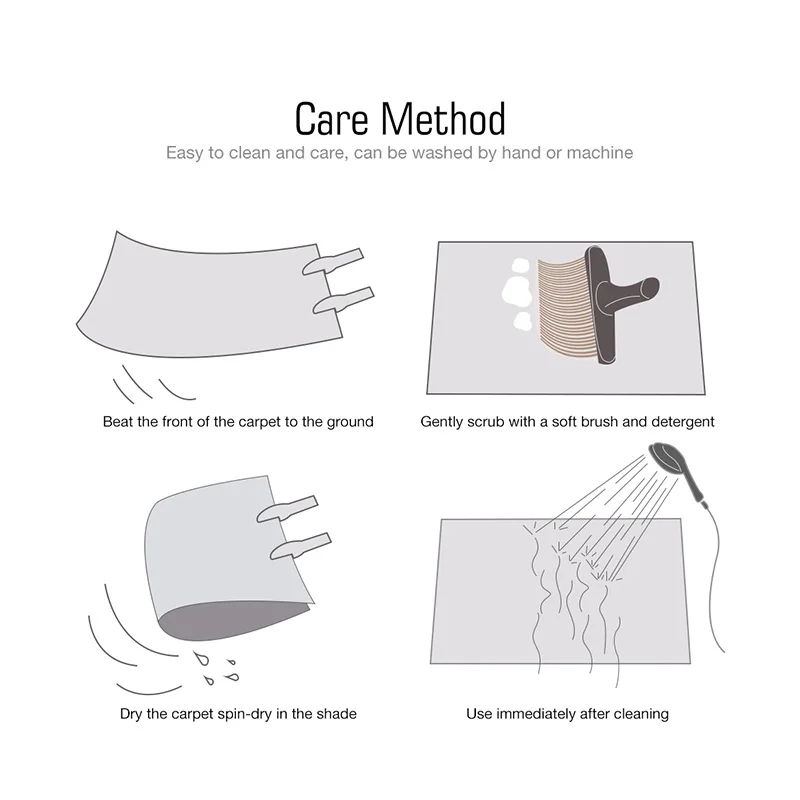 Care Method

Easy to clean and care, can be washed by hand or machine

Beat the front of the carpet to the ground

Gently scrub with a soft brush and detergent

Dry the carpet spin-dry in the shade

Use immediately after cleaning