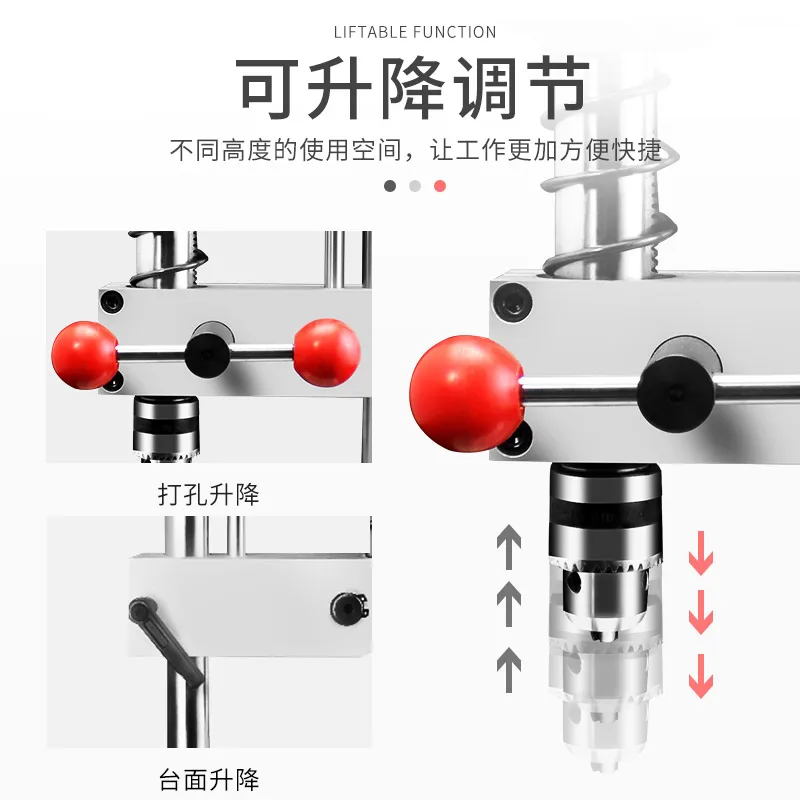 LIFTABLE FUNCTION

可升降调节

不同高度的使用空间，让工作更加方便快捷

打孔升降

台面升降