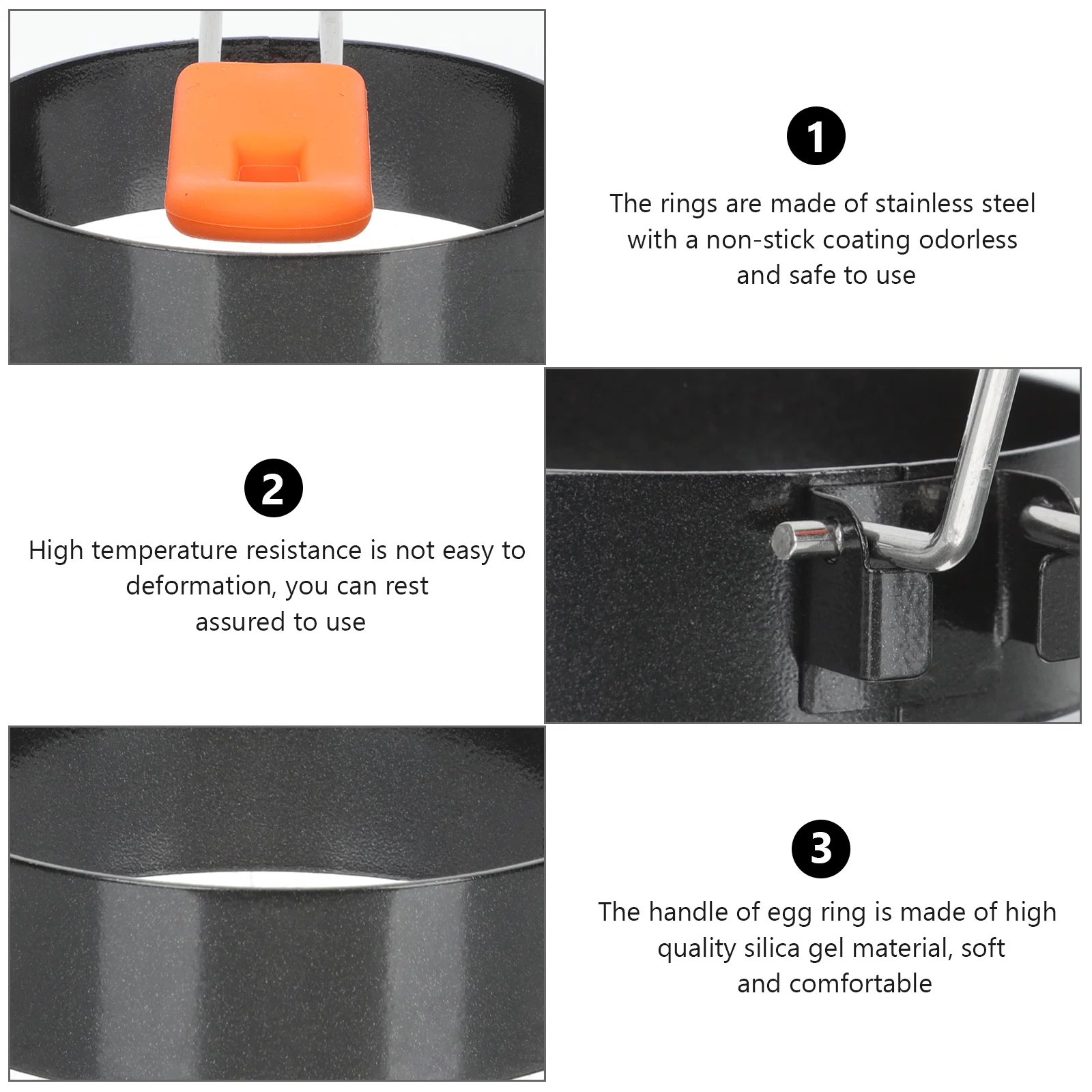 1

The rings are made of stainless steel with a non-stick coating odorless and safe to use

2

High temperature resistance is not easy to deformation, you can rest assured to use

3

The handle of egg ring is made of high quality silica gel material, soft and comfortable