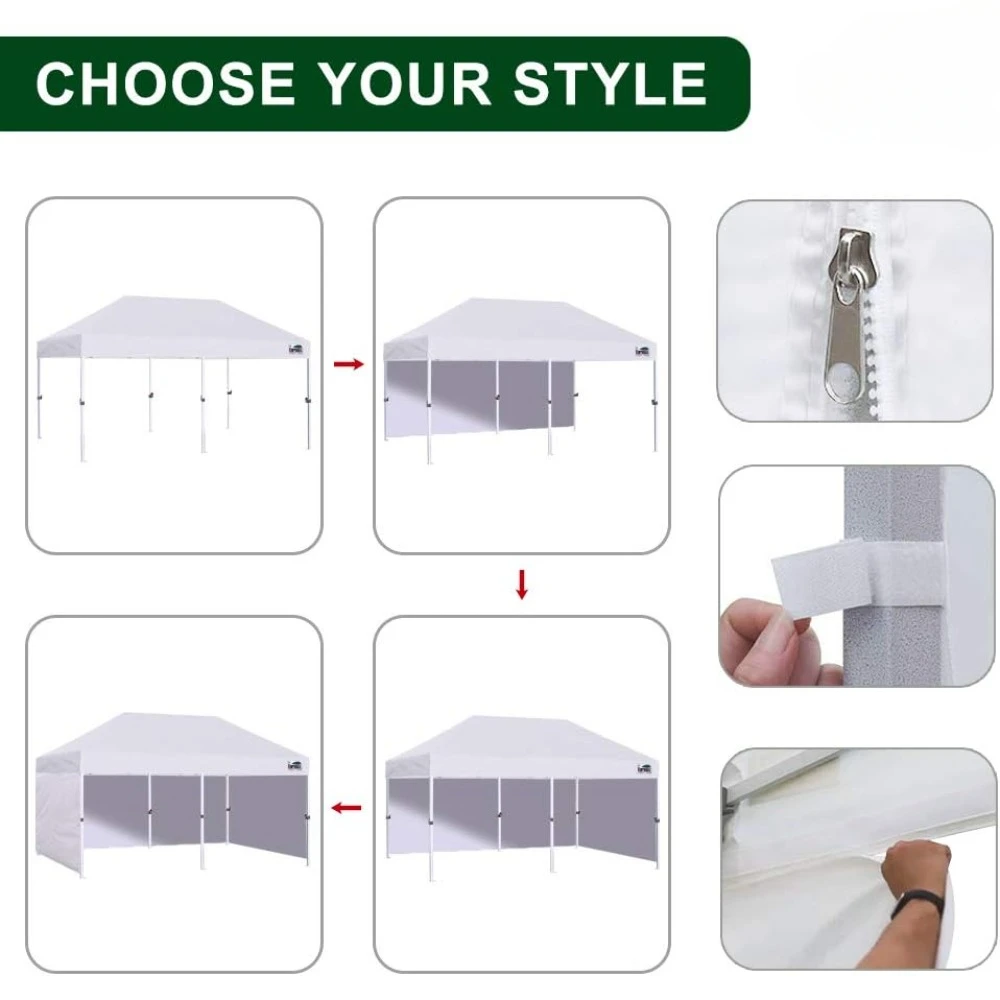 CHOOSE YOUR STYLE