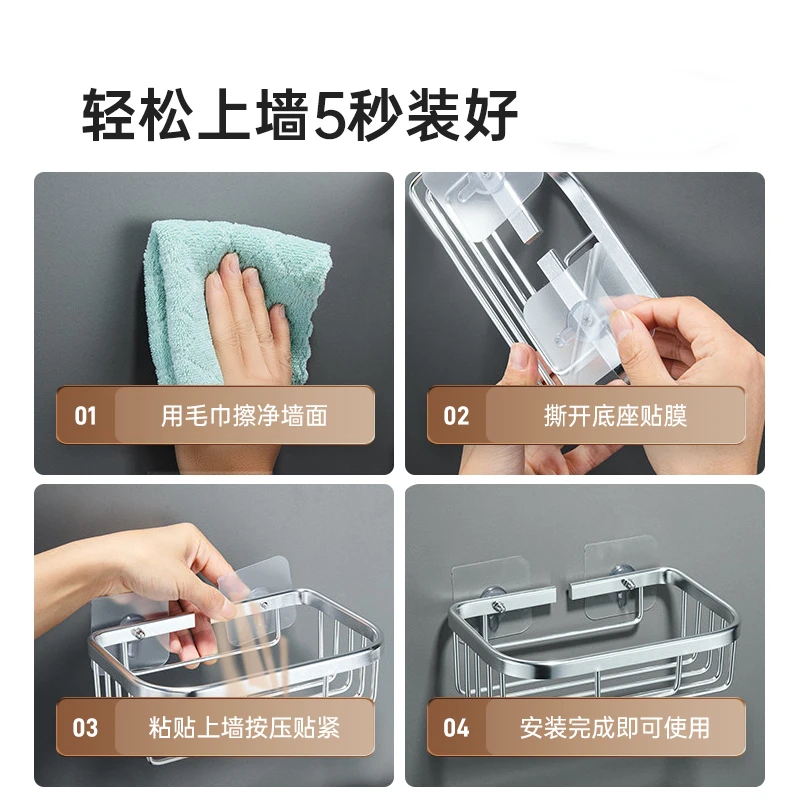 轻松上墙5秒装好

01 用毛巾擦净墙面

02 撕开底座贴膜

03 粘贴上墙按压贴紧

04 安装完成即可使用