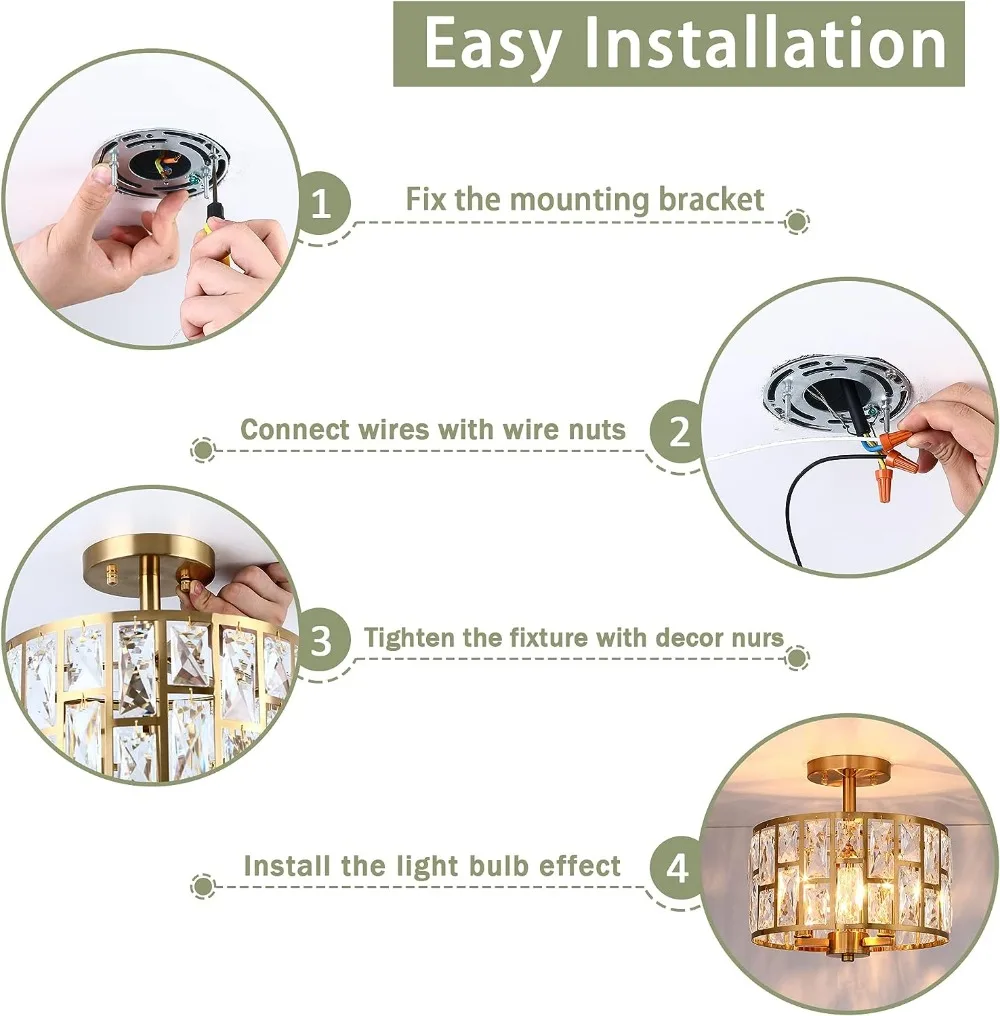 Easy Installation

1 Fix the mounting bracket

Connect wires with wire nuts 2

3 Tighten the fixture with decor nurs

Install the light bulb effect 4