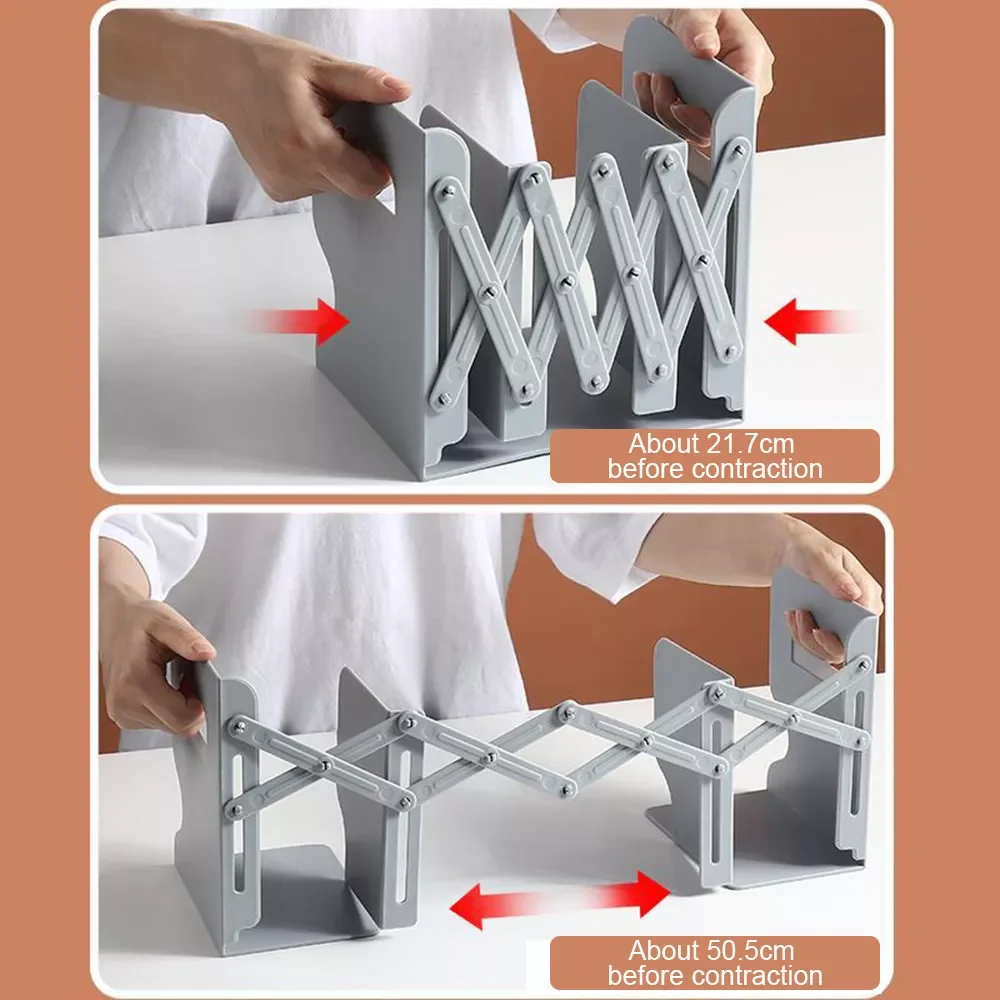 About 21.7cm
before contraction

About 50.5cm
before contraction